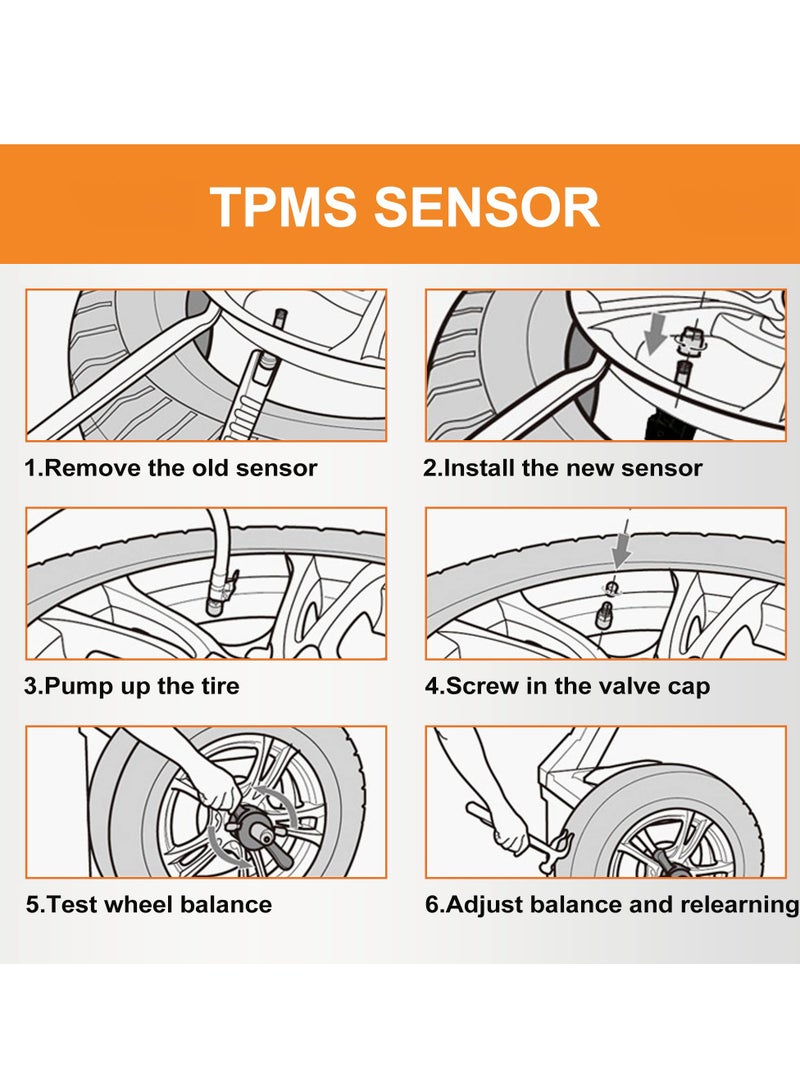 TPMS SENSOR

1.Remove the old sensor

2.Install the new sensor

3.Pump up the tire

4.Screw in the valve cap

5.Test wheel balance

6.Adjust balance and relearning