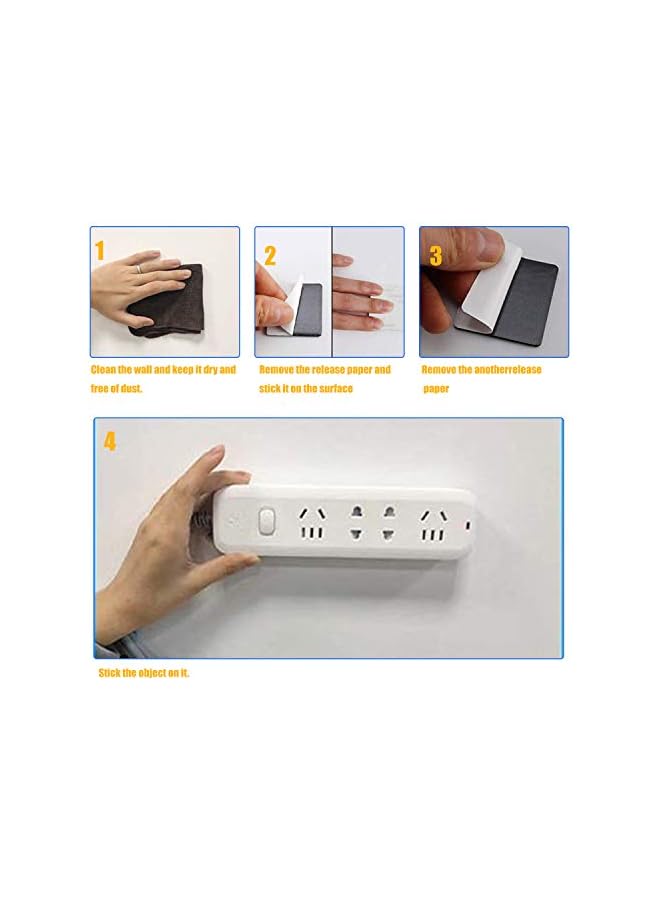 1

Clean the wall and keep it dry and free of dust.

2

Remove the release paper and stick it on the surface

3

Remove the anotherrelease paper

4

Stick the object on it.