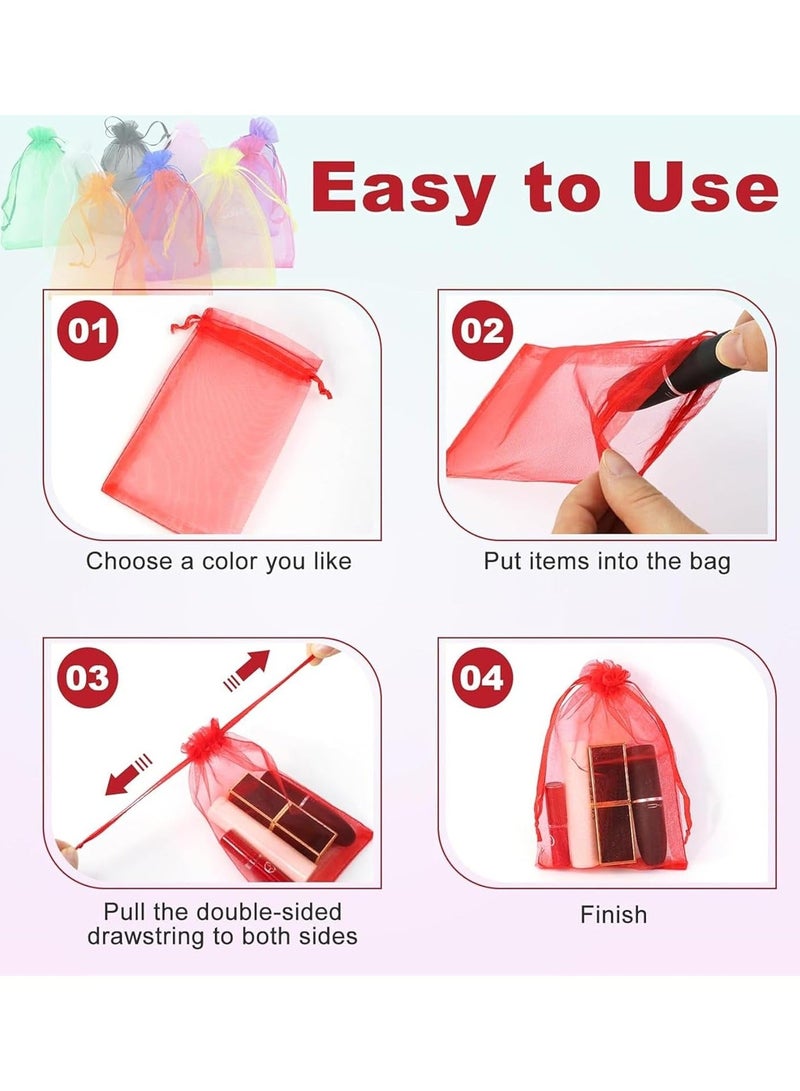 Easy to Use

01

Choose a color you like

02

Put items into the bag

03

Pull the double-sided drawstring to both sides

04

Finish