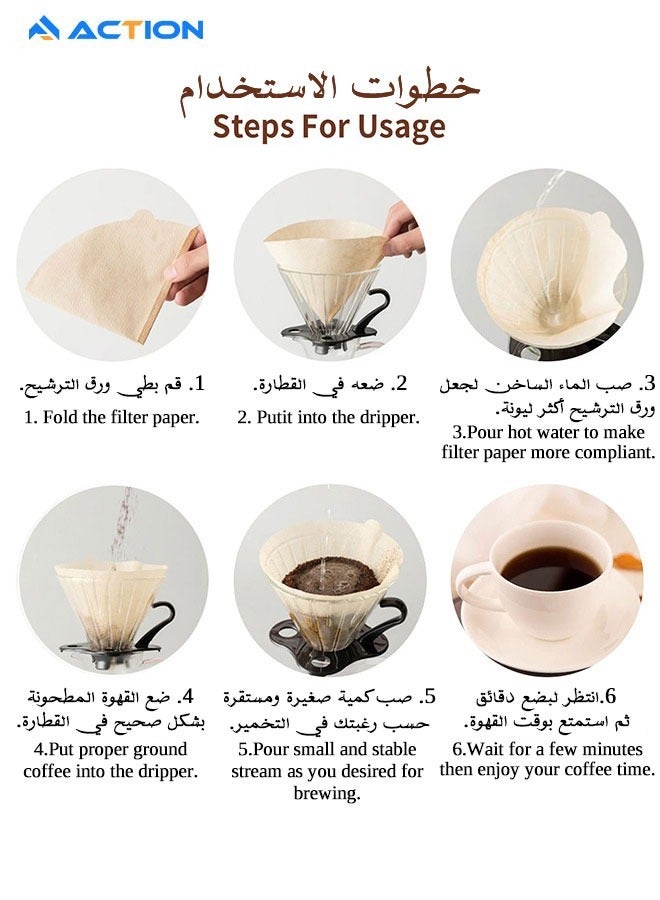 ACTION

خطوات الاستخدام
Steps For Usage

1. قم بطي ورق الترشيح.
1. Fold the filter paper.

2. ضعه في القطارة.
2. Putit into the dripper.

3. صب الماء الساخن لجعل ورق الترشيح أكثر ليونة.
3.Pour hot water to make filter paper more compliant.

4. ضع القهوة المطحونة بشكل صحيح في القطارة.
4.Put proper ground coffee into the dripper.

5. صب كمية صغيرة ومستقرة حسب رغبتك في التخمير.
5.Pour small and stable stream as you desired for brewing.

6.انتظر لبضع دقائق ثم استمتع بوقت القهوة.
6.Wait for a few minutes then enjoy your coffee time.