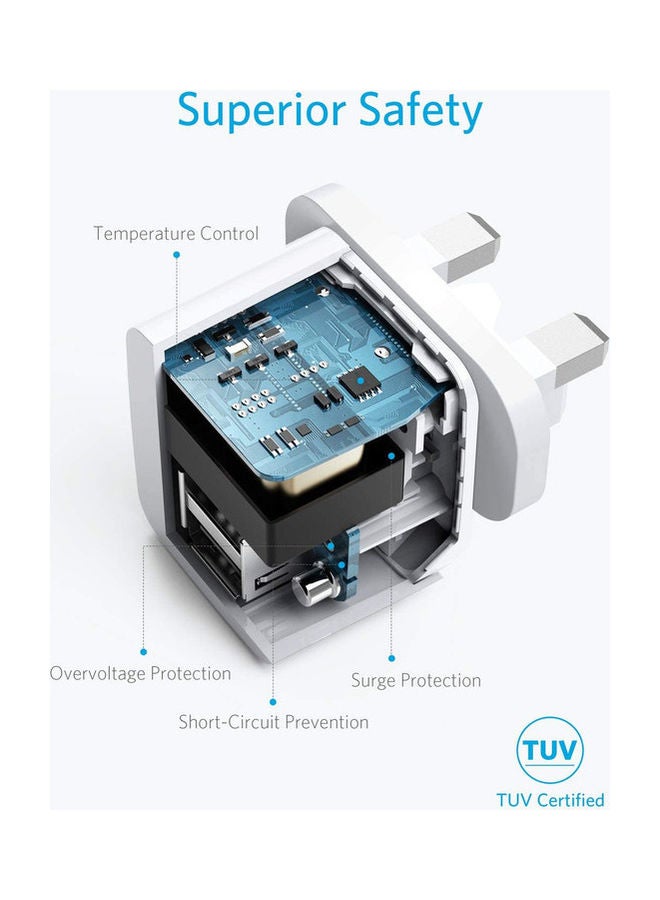 Superior Safety

Temperature Control

Overvoltage Protection

Surge Protection

Short-Circuit Prevention

TUV

TUV Certified