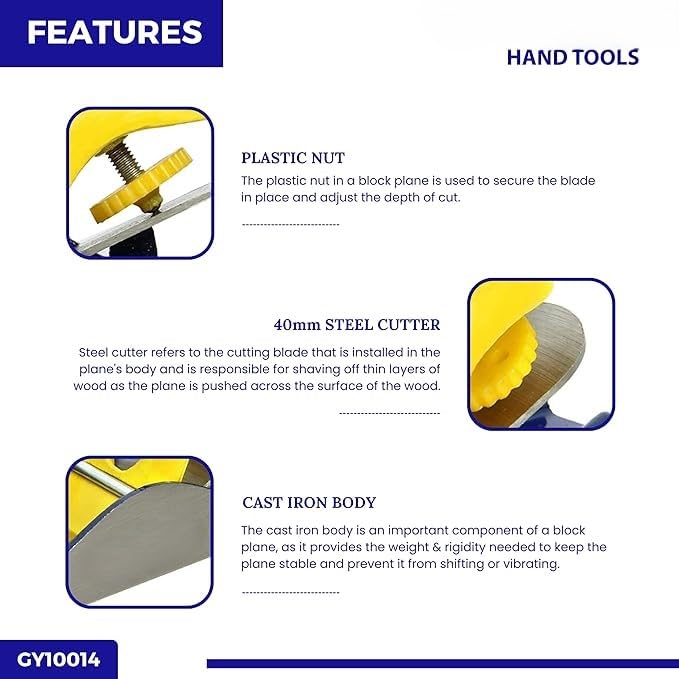 FEATURES

HAND TOOLS

PLASTIC NUT

The plastic nut in a block plane is used to secure the blade in place and adjust the depth of cut.

40mm STEEL CUTTER

Steel cutter refers to the cutting blade that is installed in the plane's body and is responsible for shaving off thin layers of wood as the plane is pushed across the surface of the wood.

CAST IRON BODY

The cast iron body is an important component of a block plane, as it provides the weight & rigidity needed to keep the plane stable and prevent it from shifting or vibrating.

GY10014