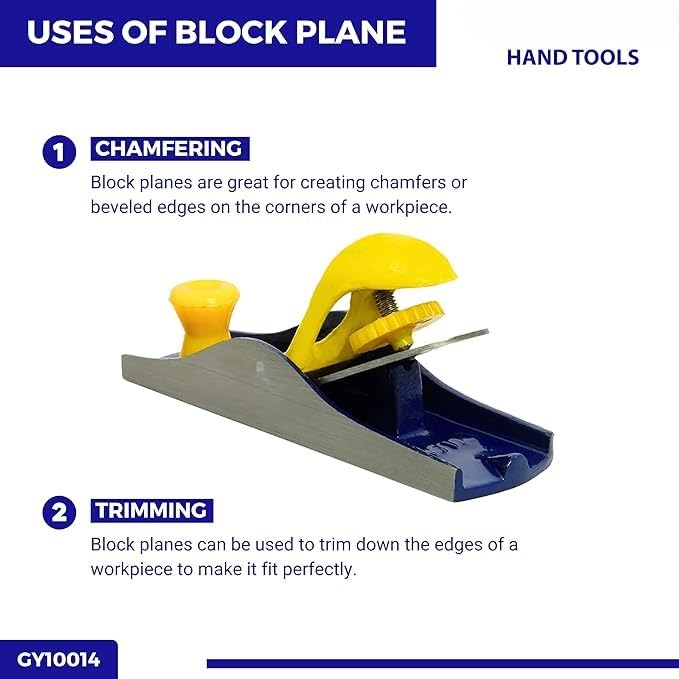 USES OF BLOCK PLANE

HAND TOOLS

1 CHAMFERING

Block planes are great for creating chamfers or beveled edges on the corners of a workpiece.

2 TRIMMING

Block planes can be used to trim down the edges of a workpiece to make it fit perfectly.

GY10014