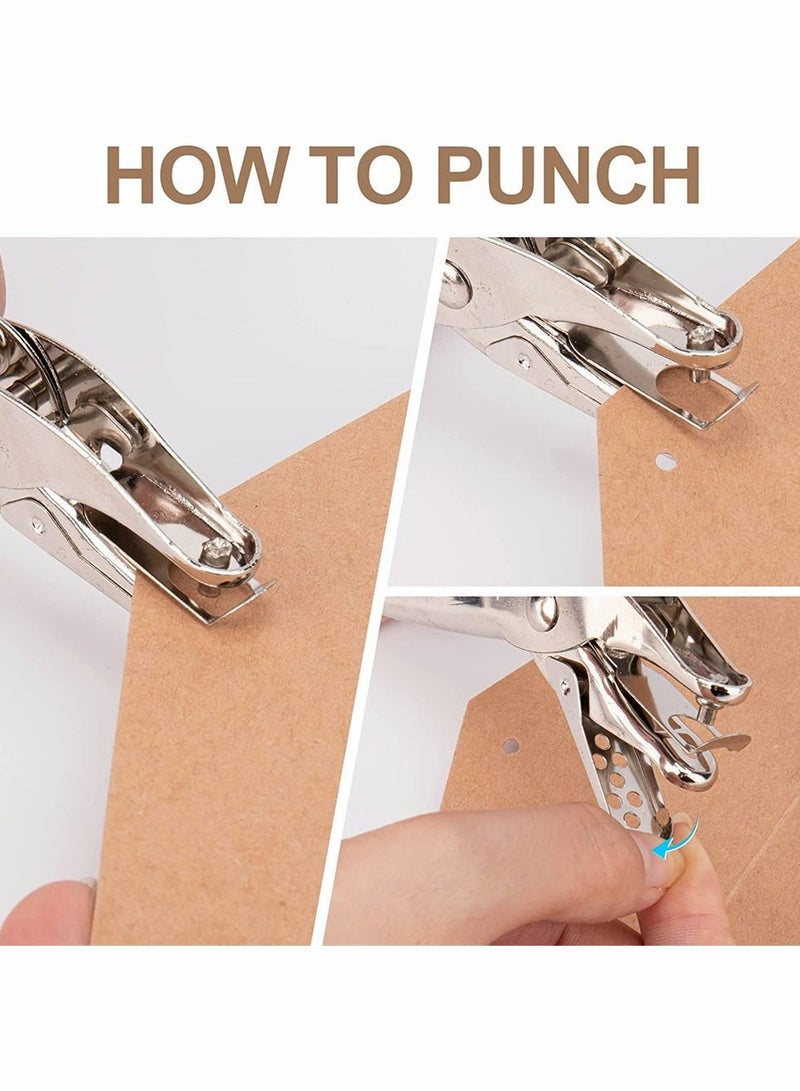 HOW TO PUNCH