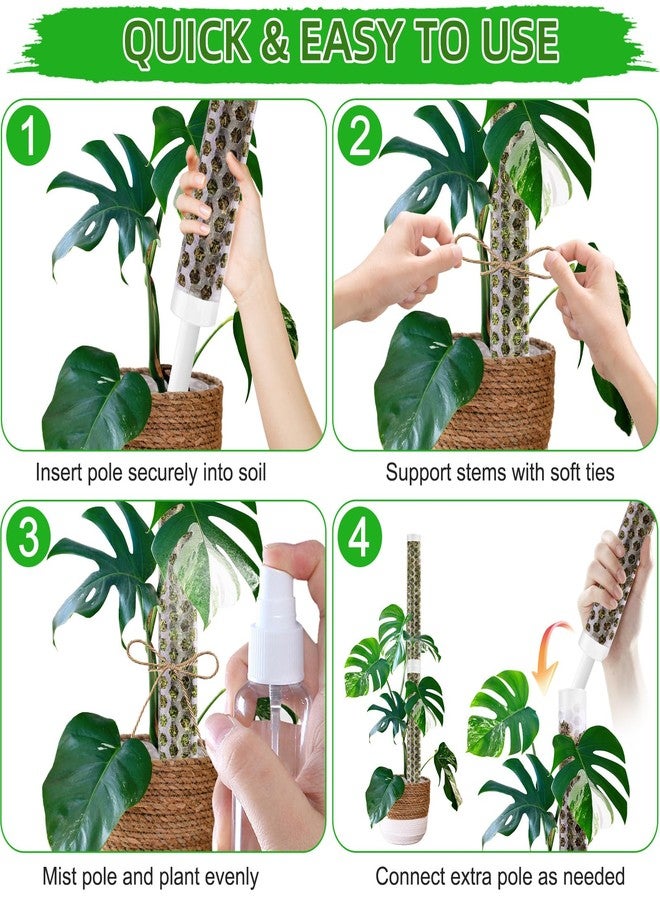 QUICK & EASY TO USE

1

Insert pole securely into soil

2

Support stems with soft ties

3

Mist pole and plant evenly

4

Connect extra pole as needed