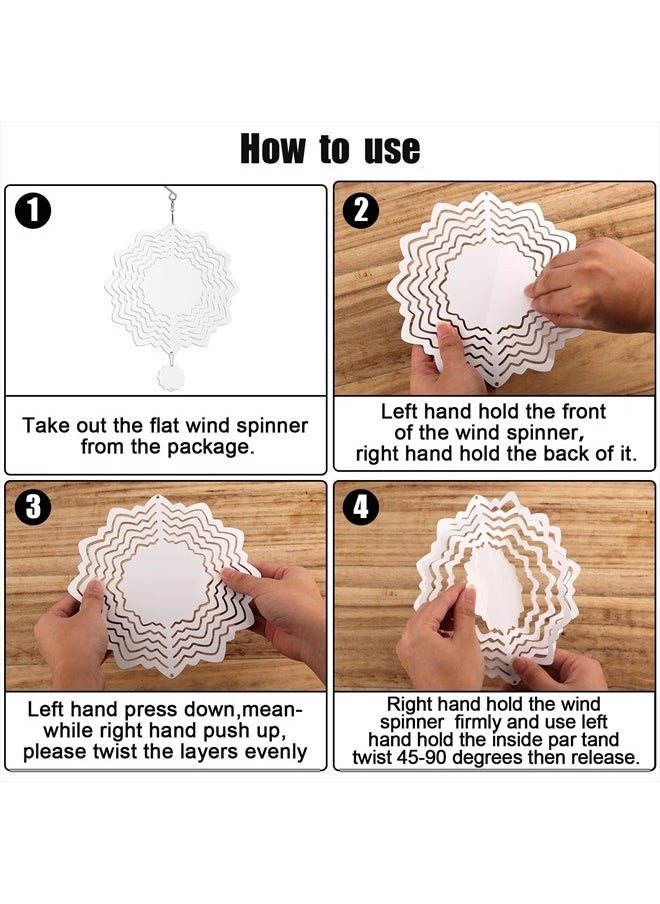 How to use

1

Take out the flat wind spinner from the package.

2

Left hand hold the front of the wind spinner, right hand hold the back of it.

3

Left hand press down,meanwhile right hand push up, please twist the layers evenly

4

Right hand hold the wind spinner firmly and use left hand hold the inside par tand twist 45-90 degrees then release.