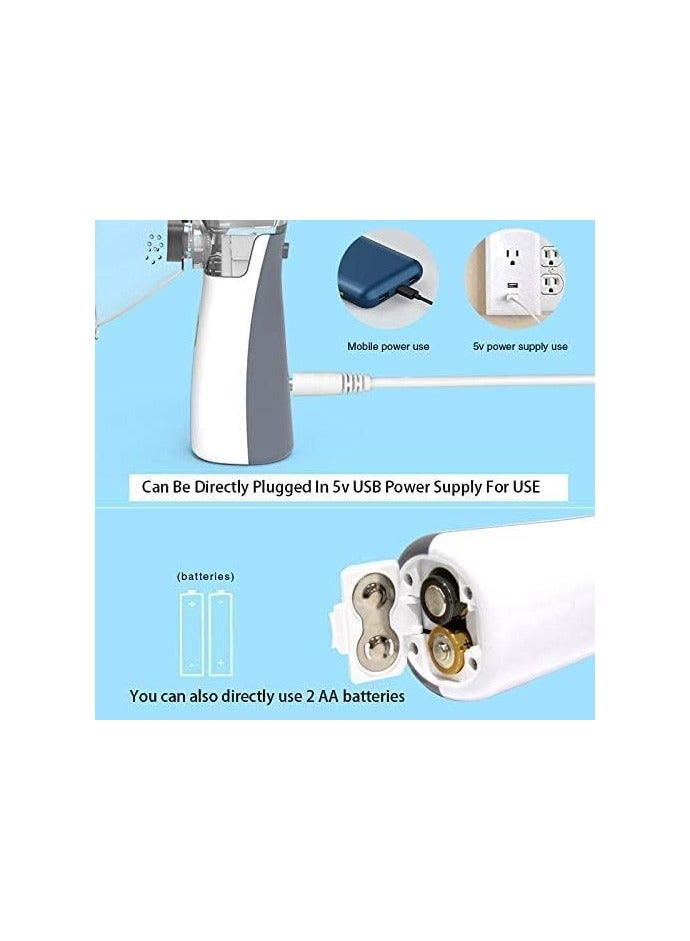 Mobile power use

5v power supply use

Can Be Directly Plugged In 5v USB Power Supply For USE

(batteries)

You can also directly use 2 AA batteries