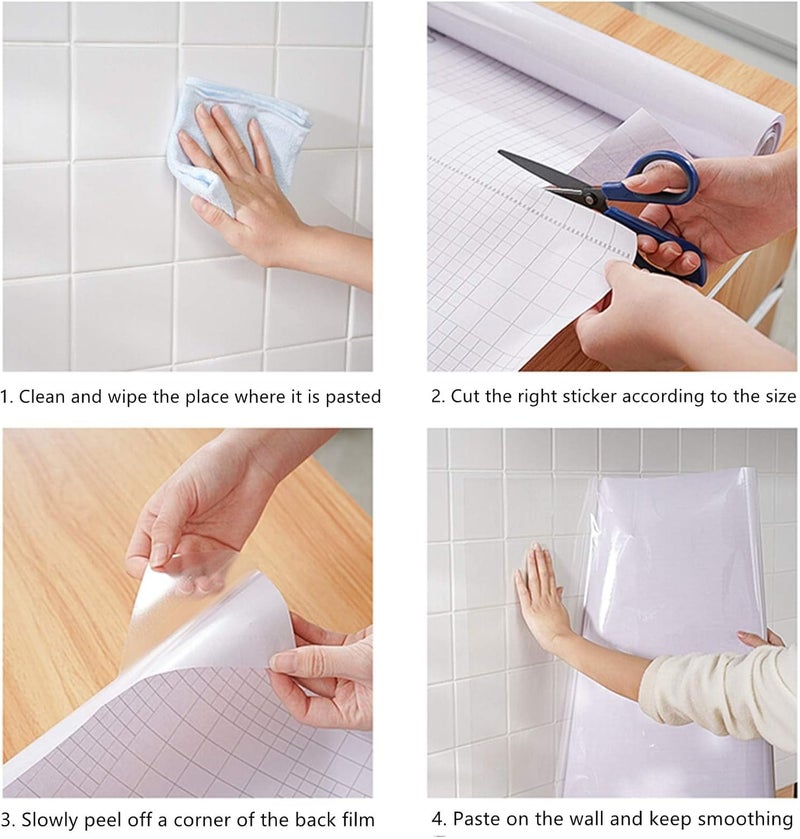 1. Clean and wipe the place where it is pasted

2. Cut the right sticker according to the size

3. Slowly peel off a corner of the back film

4. Paste on the wall and keep smoothing