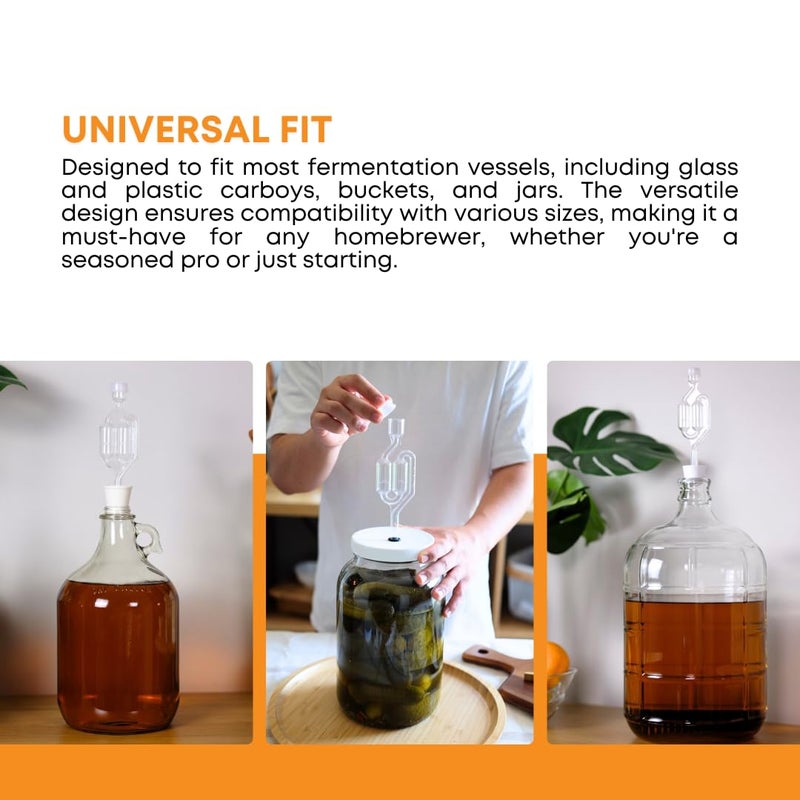 UNIVERSAL FIT

Designed to fit most fermentation vessels, including glass and plastic carboys, buckets, and jars. The versatile design ensures compatibility with various sizes, making it a must-have for any homebrewer, whether you're a seasoned pro or just starting.