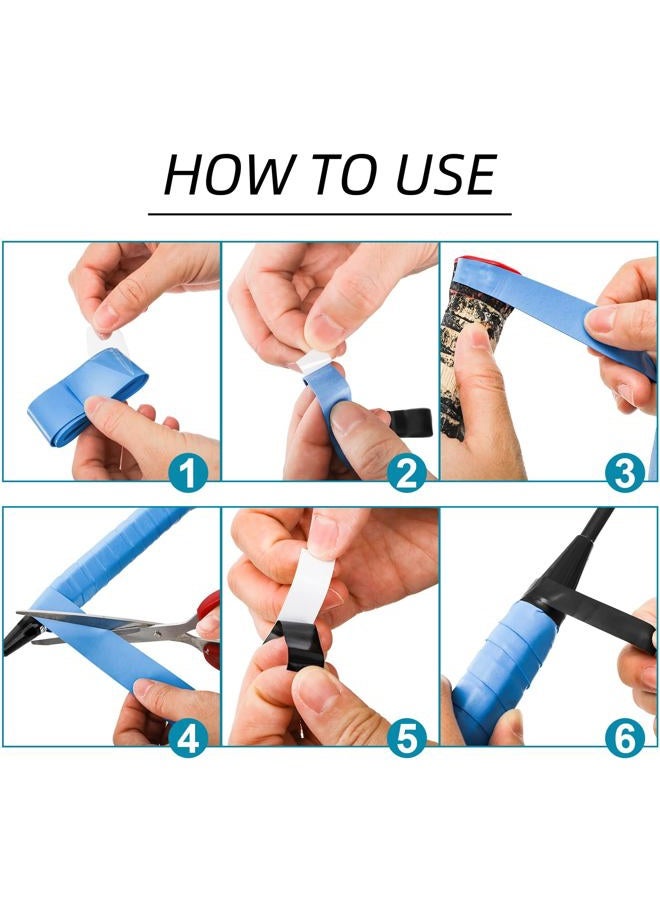 HOW TO USE

1

2

3

4

5

6