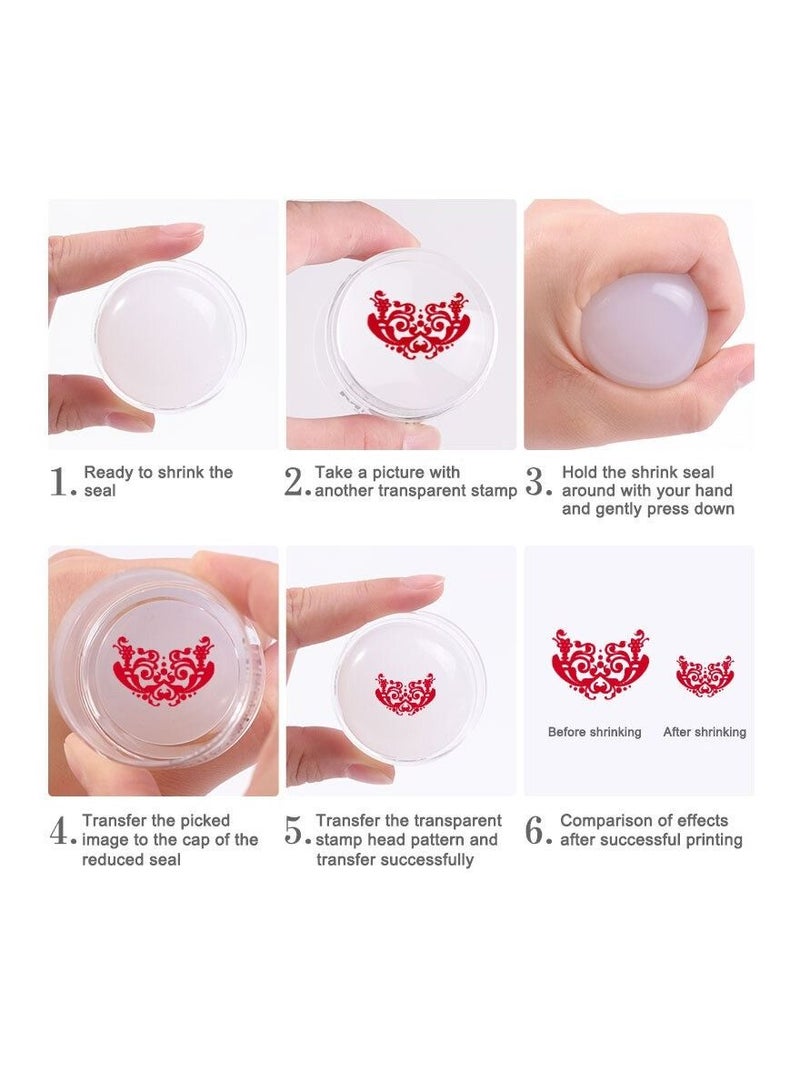 1. Ready to shrink the seal

2. Take a picture with another transparent stamp

3. Hold the shrink seal around with your hand and gently press down

Before shrinking

After shrinking

4. Transfer the picked image to the cap of the reduced seal

5. Transfer the transparent stamp head pattern and transfer successfully

6. Comparison of effects after successful printing