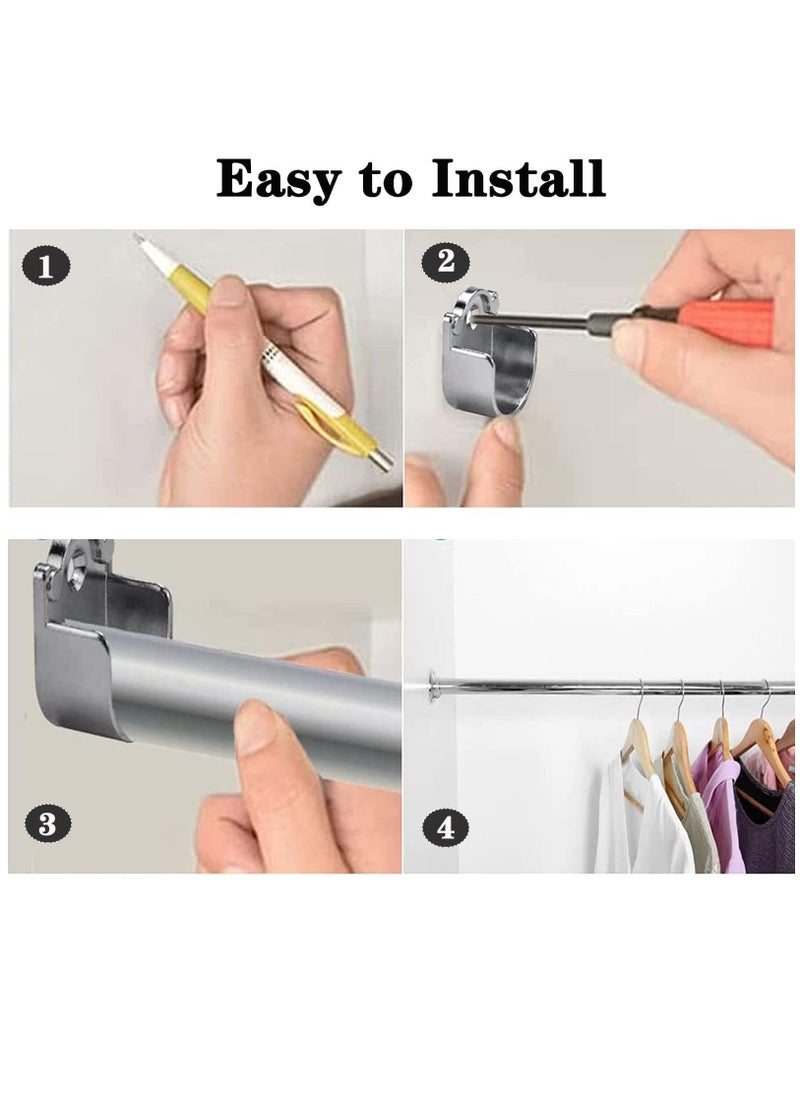 Easy to Install

1

2

3

4