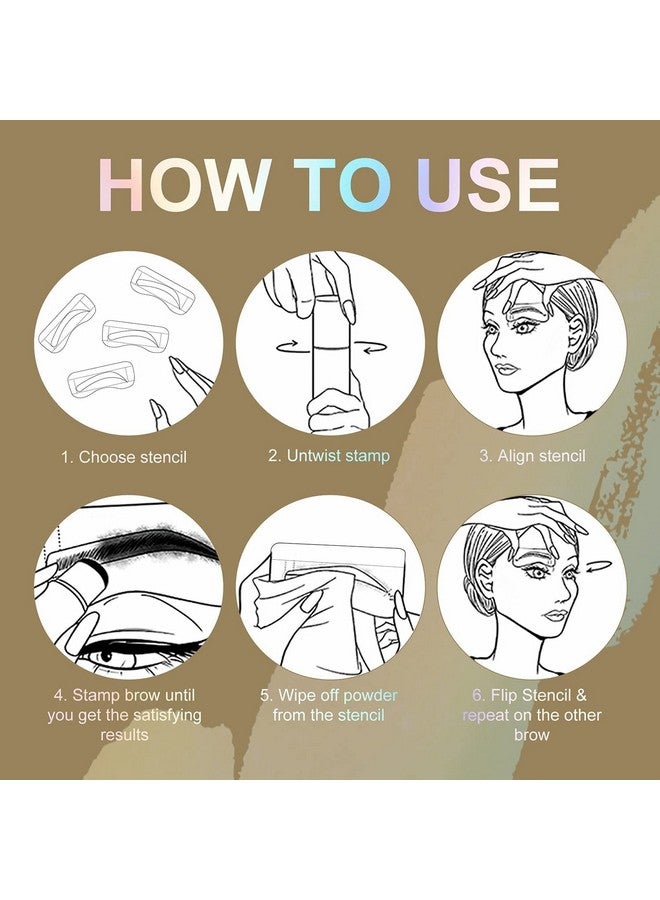 HOW TO USE

1. Choose stencil

2. Untwist stamp

3. Align stencil

4. Stamp brow until you get the satisfying results

5. Wipe off powder from the stencil

6. Flip Stencil & repeat on the other brow