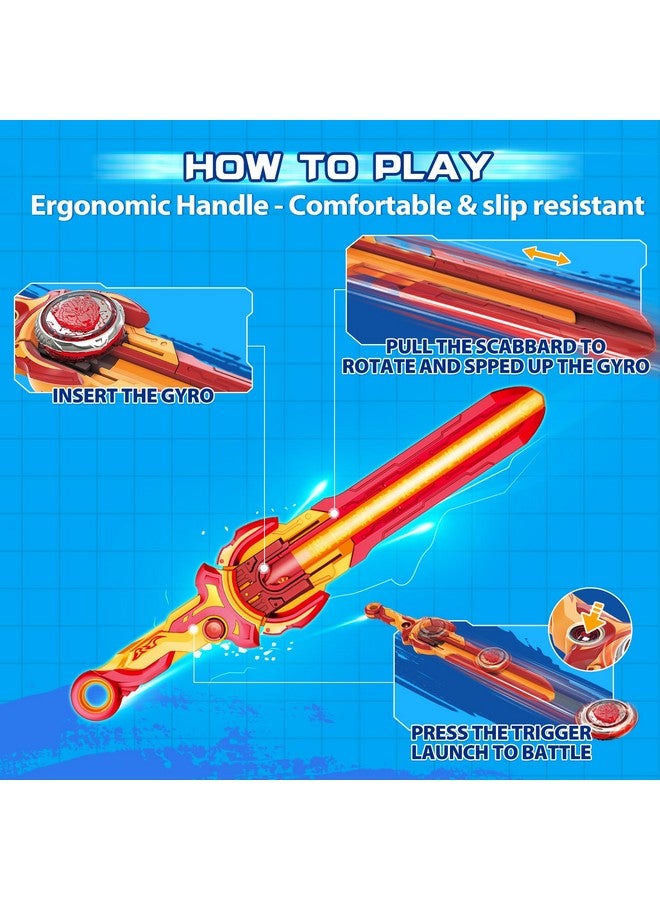 HOW TO PLAY

Ergonomic Handle - Comfortable & slip resistant

INSERT THE GYRO

PULL THE SCABBARD TO ROTATE AND SPPED UP THE GYRO

PRESS THE TRIGGER LAUNCH TO BATTLE