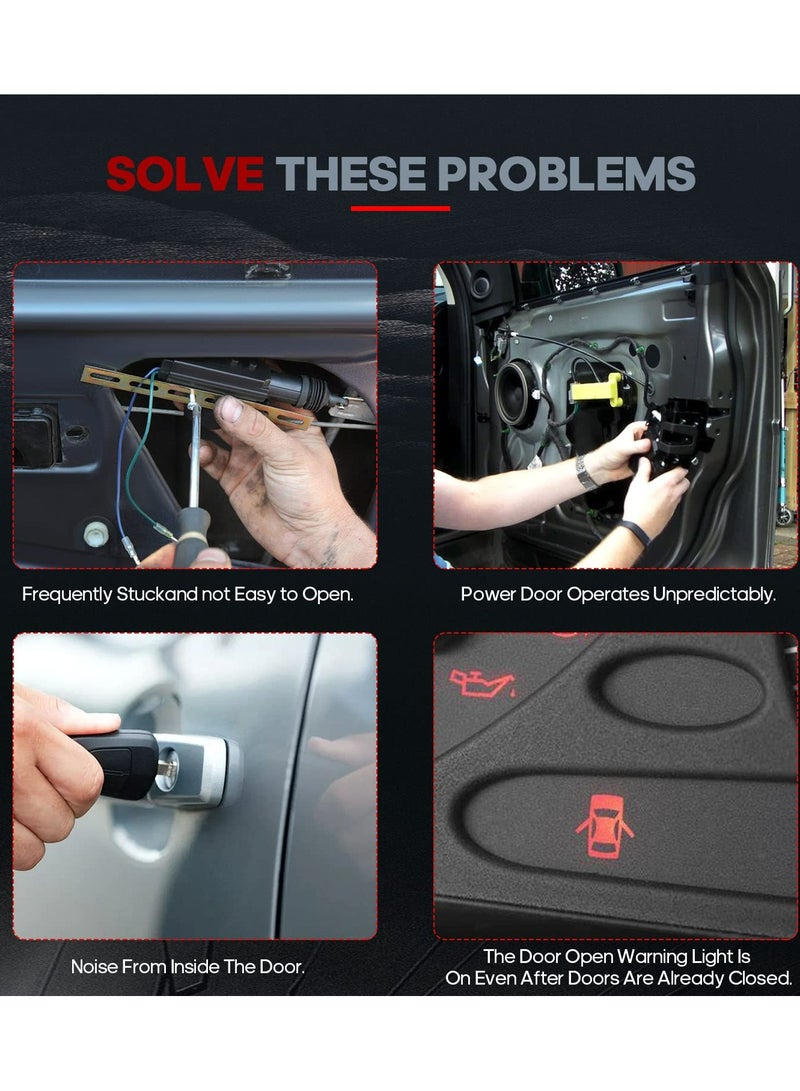 SOLVE THESE PROBLEMS

Frequently Stuckand not Easy to Open.

Power Door Operates Unpredictably.

Noise From Inside The Door.

The Door Open Warning Light Is On Even After Doors Are Already Closed.