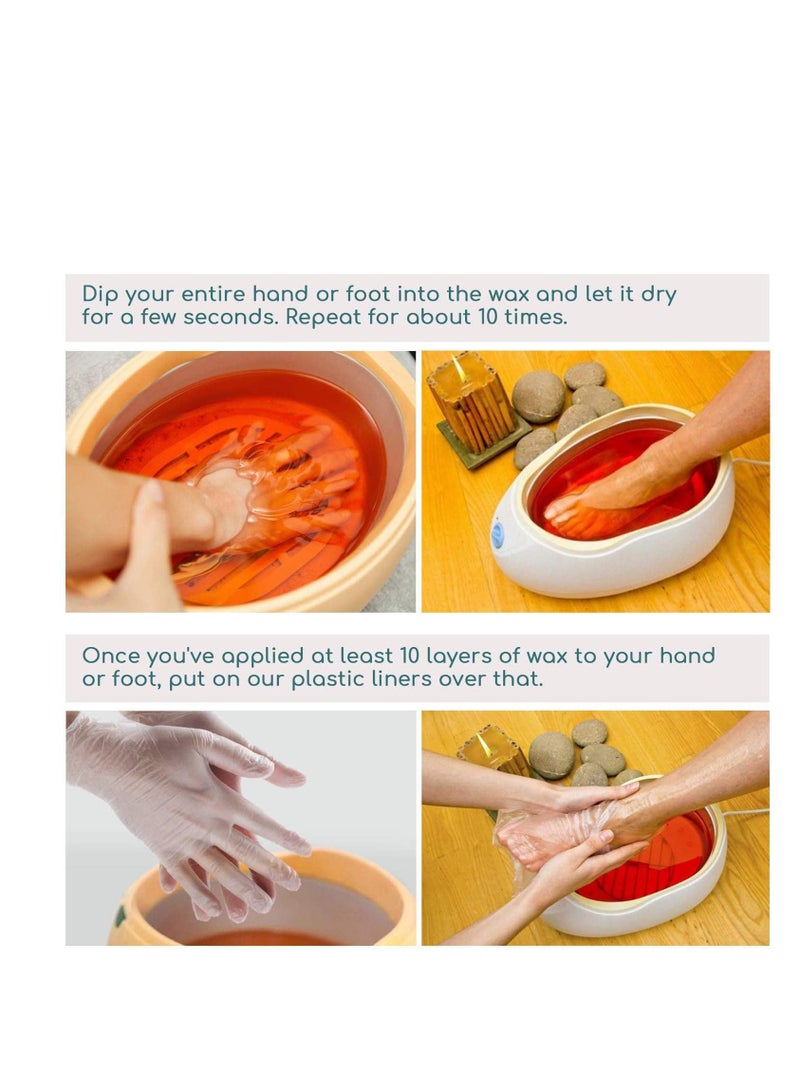 Dip your entire hand or foot into the wax and let it dry for a few seconds. Repeat for about 10 times.

Once you've applied at least 10 layers of wax to your hand or foot, put on our plastic liners over that.