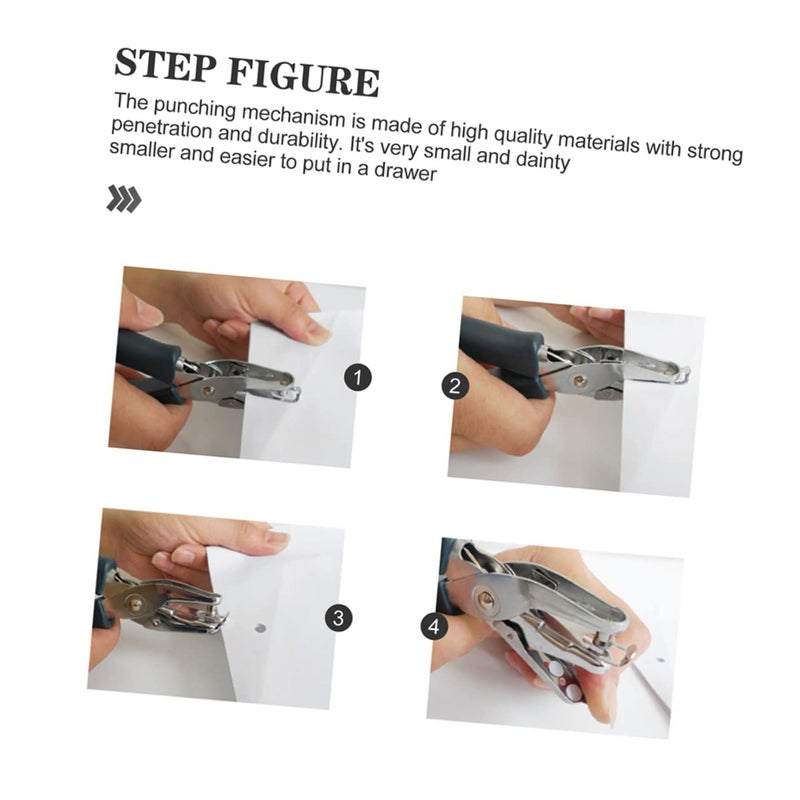 STEP FIGURE

The punching mechanism is made of high quality materials with strong penetration and durability. It's very small and dainty smaller and easier to put in a drawer

1

2

3

4