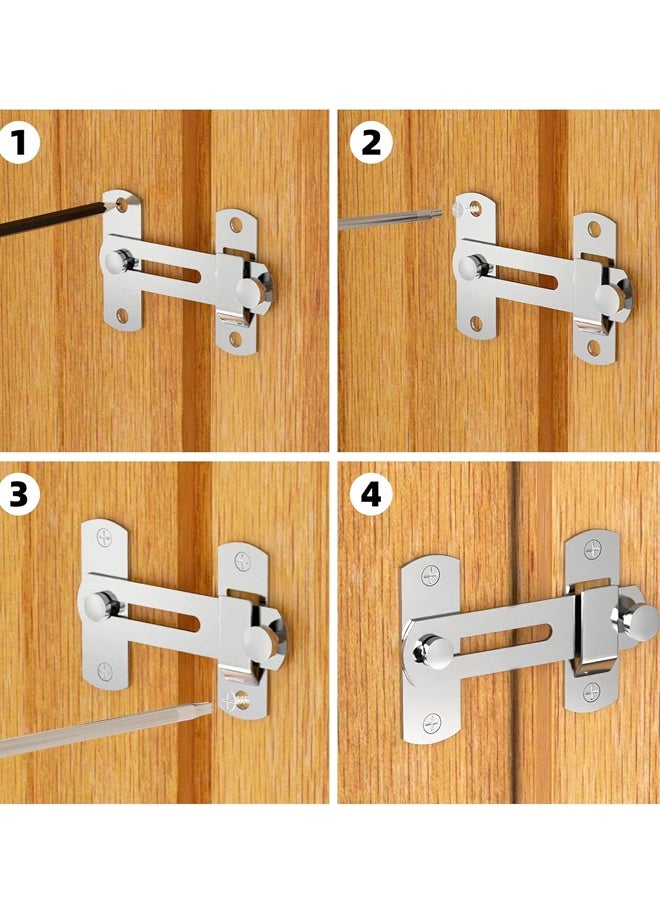 1

2

3

4