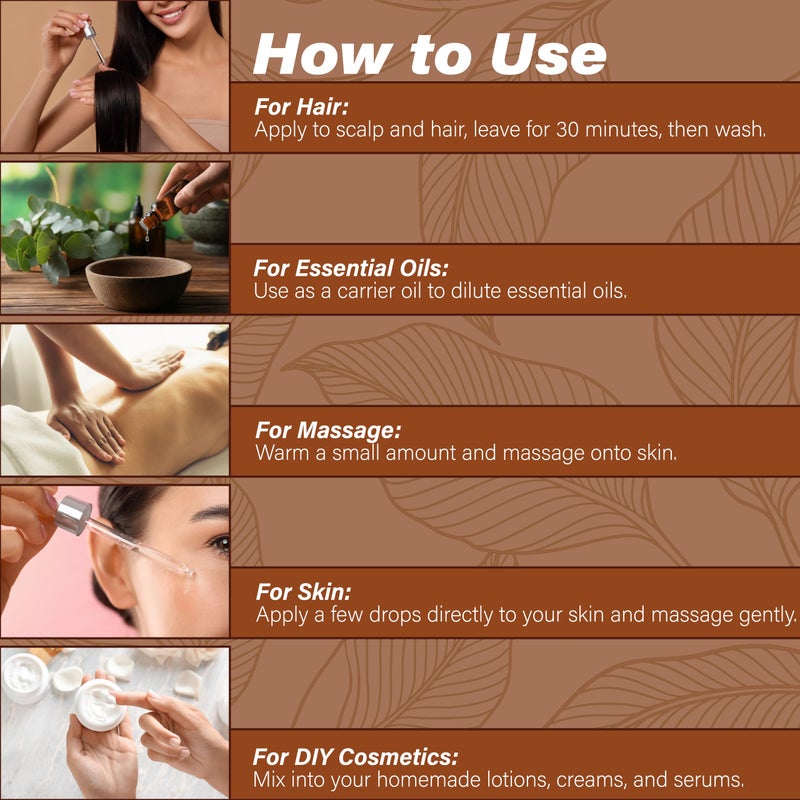 How to Use

For Hair:
Apply to scalp and hair, leave for 30 minutes, then wash.

For Essential Oils:
Use as a carrier oil to dilute essential oils.

For Massage:
Warm a small amount and massage onto skin.

For Skin:
Apply a few drops directly to your skin and massage gently.

For DIY Cosmetics:
Mix into your homemade lotions, creams, and serums.