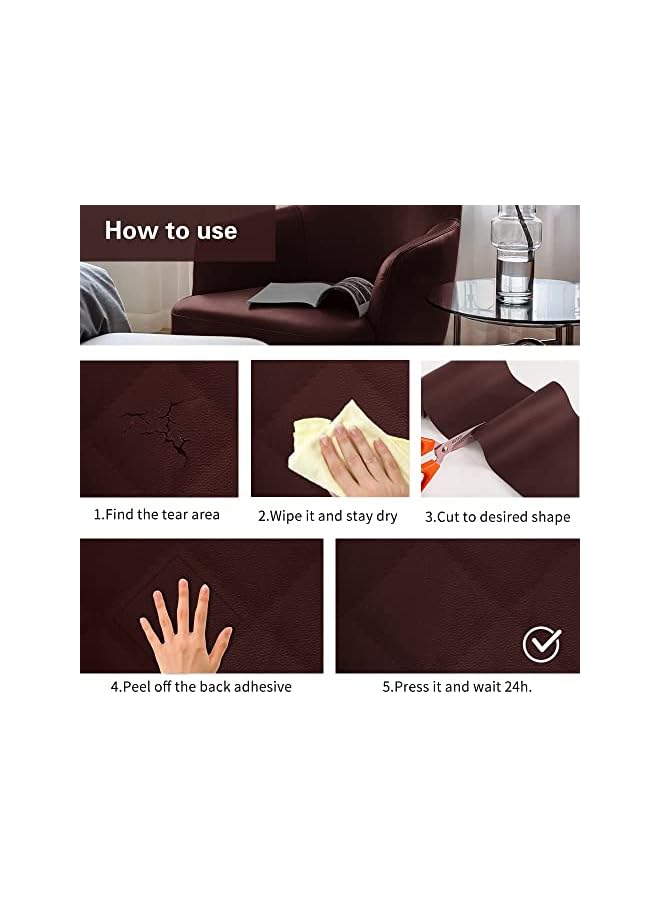 How to use

1.Find the tear area

2.Wipe it and stay dry

3.Cut to desired shape

4.Peel off the back adhesive

5.Press it and wait 24h.