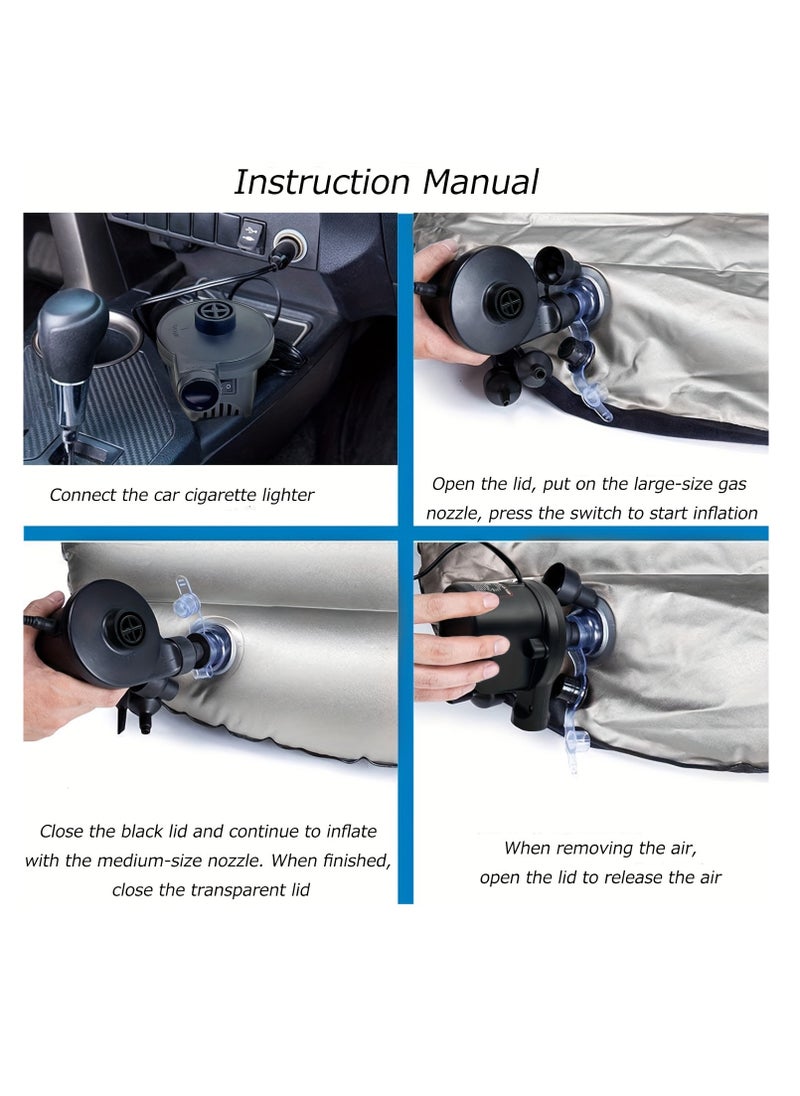 Instruction Manual

Connect the car cigarette lighter

Open the lid, put on the large-size gas nozzle, press the switch to start inflation

Close the black lid and continue to inflate with the medium-size nozzle. When finished, close the transparent lid

When removing the air, open the lid to release the air