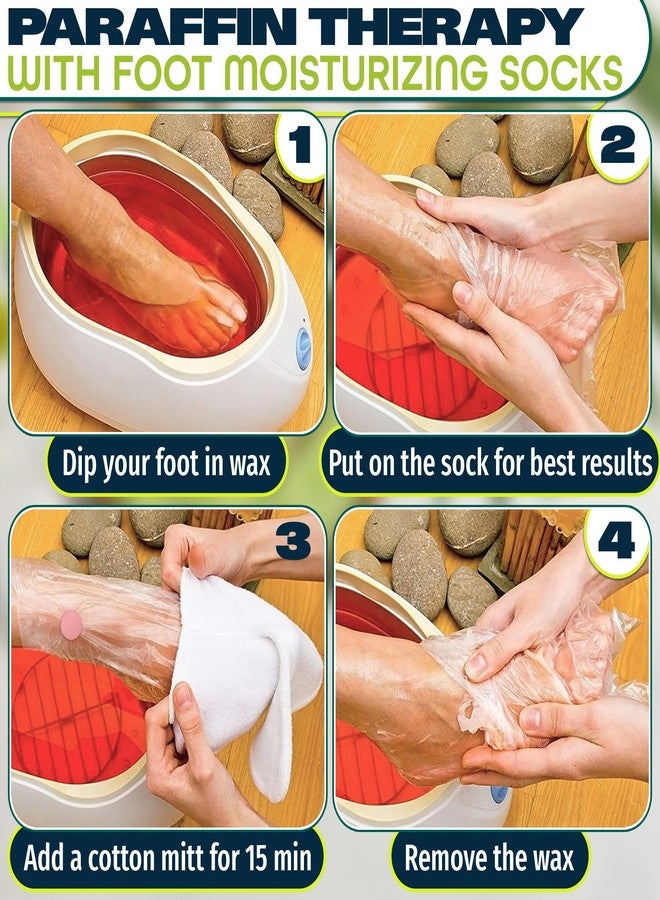 PARAFFIN THERAPY
WITH FOOT MOISTURIZING SOCKS

1

Dip your foot in wax

2

Put on the sock for best results

3

Add a cotton mitt for 15 min

4

Remove the wax