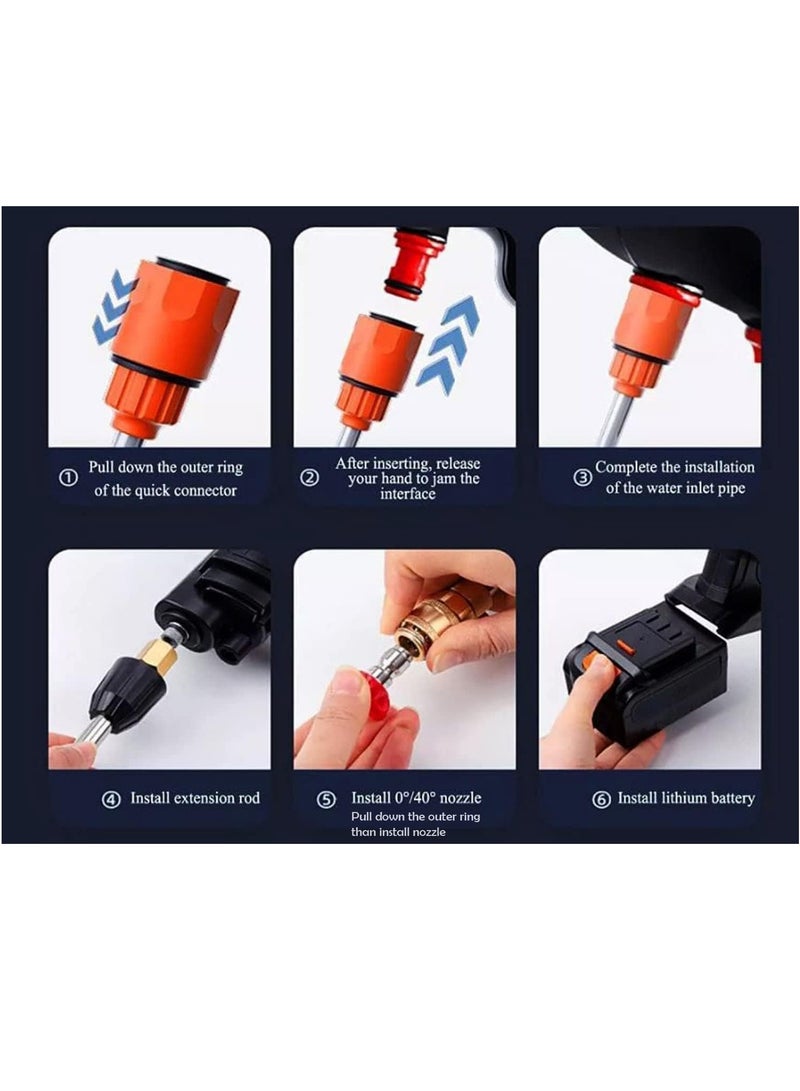 ① Pull down the outer ring of the quick connector

② After inserting, release your hand to jam the interface

③ Complete the installation of the water inlet pipe

④ Install extension rod

⑤ Install 0°/40° nozzle
Pull down the outer ring than install nozzle

⑥ Install lithium battery