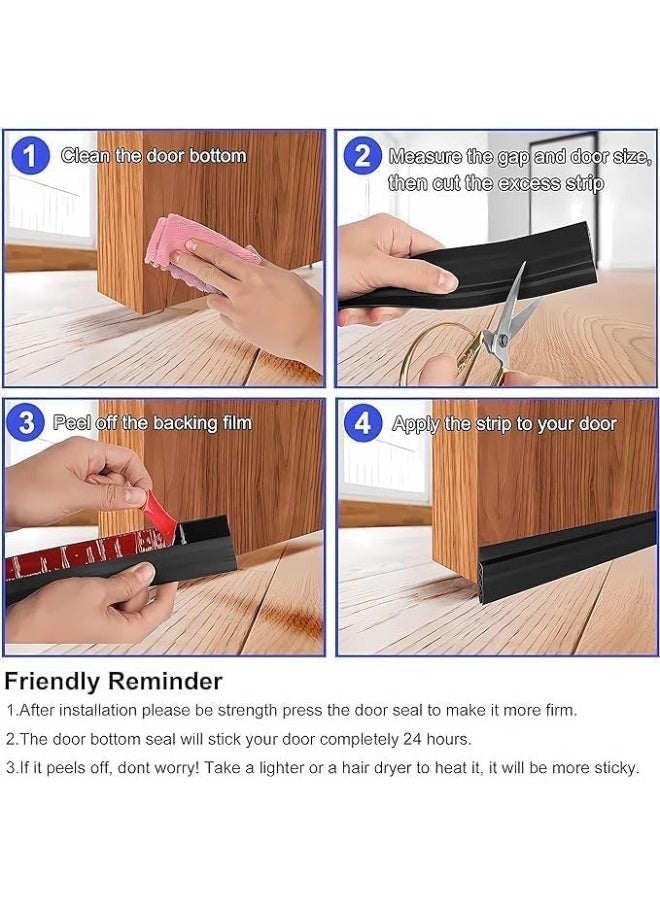 1 Clean the door bottom

2 Measure the gap and door size, then cut the excess strip

3 Peel off the backing film

4 Apply the strip to your door

Friendly Reminder

1.After installation please be strength press the door seal to make it more firm.

2.The door bottom seal will stick your door completely 24 hours.

3.If it peels off, dont worry! Take a lighter or a hair dryer to heat it, it will be more sticky.