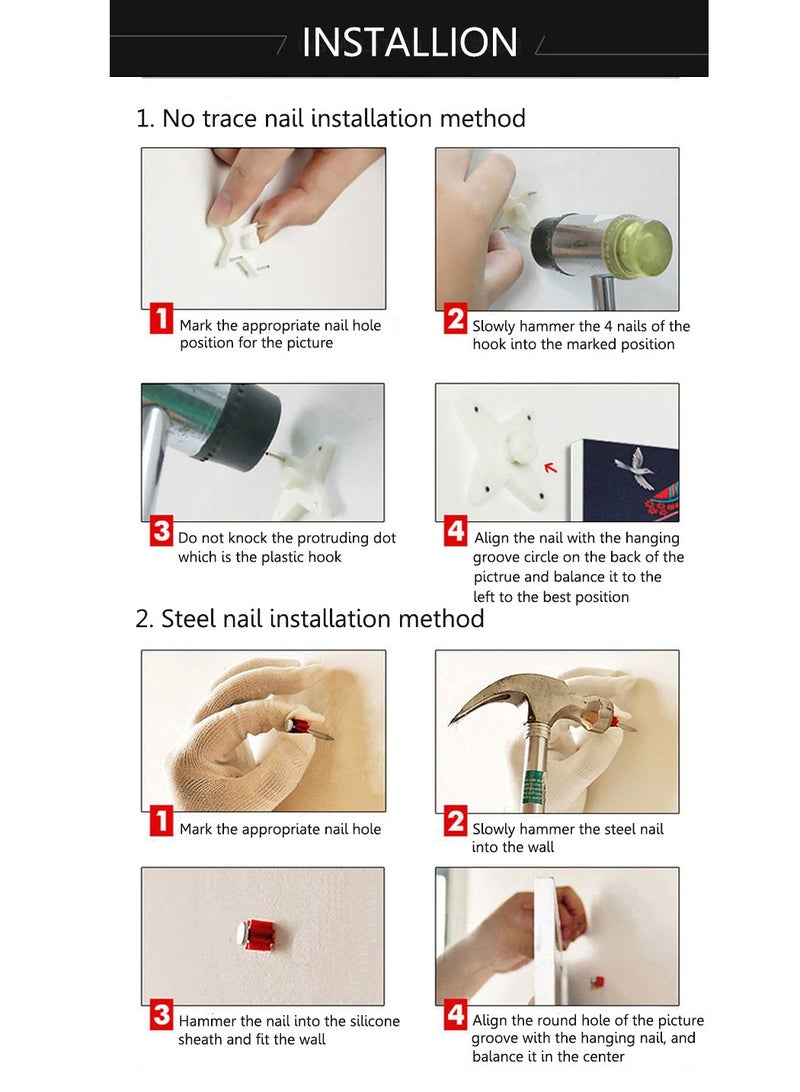 INSTALLION

1. No trace nail installation method

1 Mark the appropriate nail hole position for the picture

2 Slowly hammer the 4 nails of the hook into the marked position

3 Do not knock the protruding dot which is the plastic hook

4 Align the nail with the hanging groove circle on the back of the pictrue and balance it to the left to the best position

2. Steel nail installation method

1 Mark the appropriate nail hole

2 Slowly hammer the steel nail into the wall

3 Hammer the nail into the silicone sheath and fit the wall

4 Align the round hole of the picture groove with the hanging nail, and balance it in the center