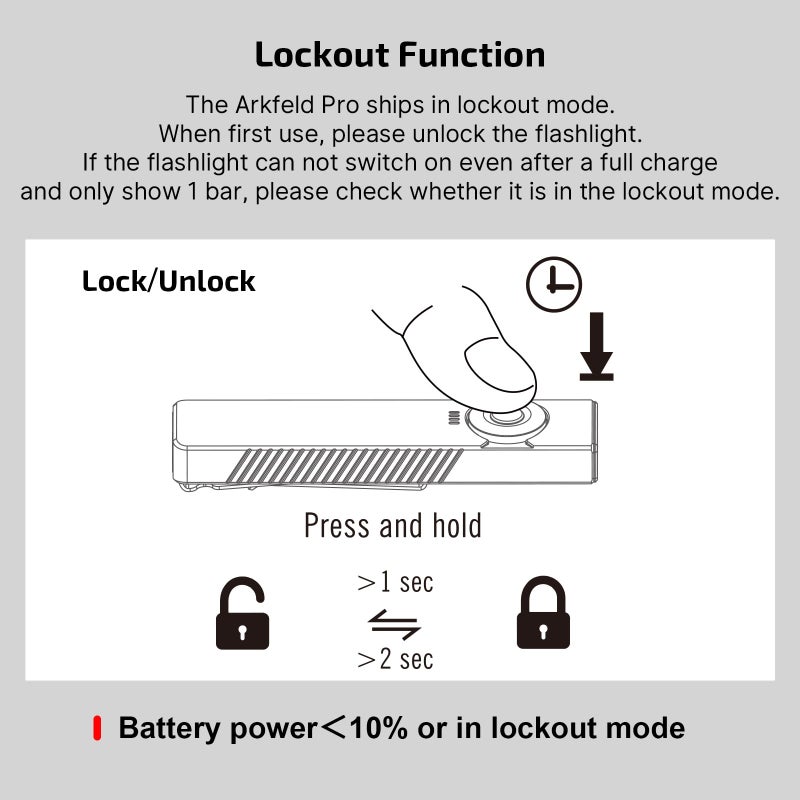 Lockout Function

The Arkfeld Pro ships in lockout mode.
When first use, please unlock the flashlight.
If the flashlight can not switch on even after a full charge and only show 1 bar, please check whether it is in the lockout mode.

Lock/Unlock

Press and hold

>1 sec

>2 sec

Battery power<10% or in lockout mode