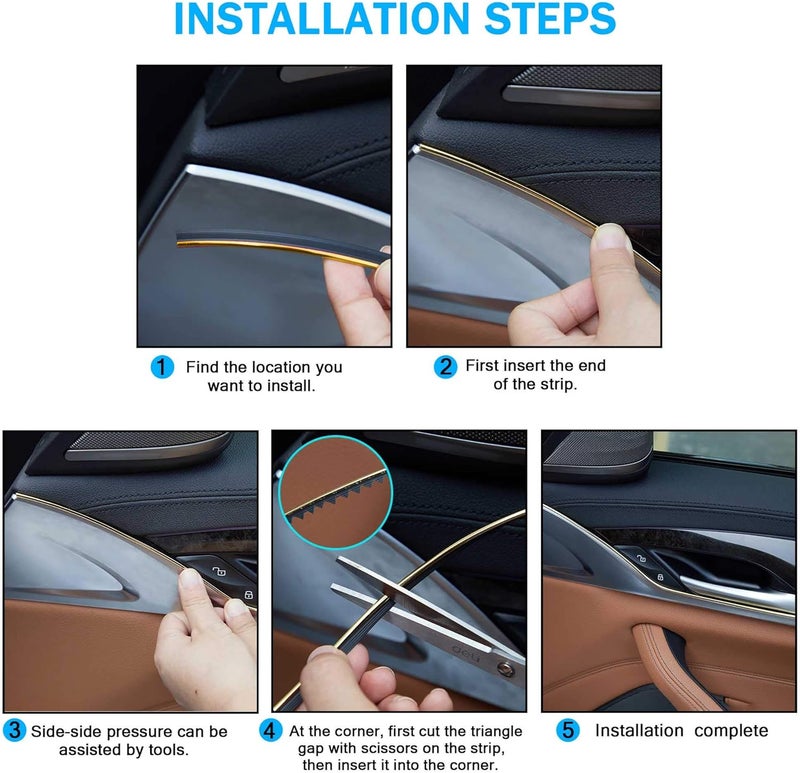 INSTALLATION STEPS

1 Find the location you want to install.

2 First insert the end of the strip.

3 Side-side pressure can be assisted by tools.

deli

4 At the corner, first cut the triangle gap with scissors on the strip, then insert it into the corner.

5 Installation complete