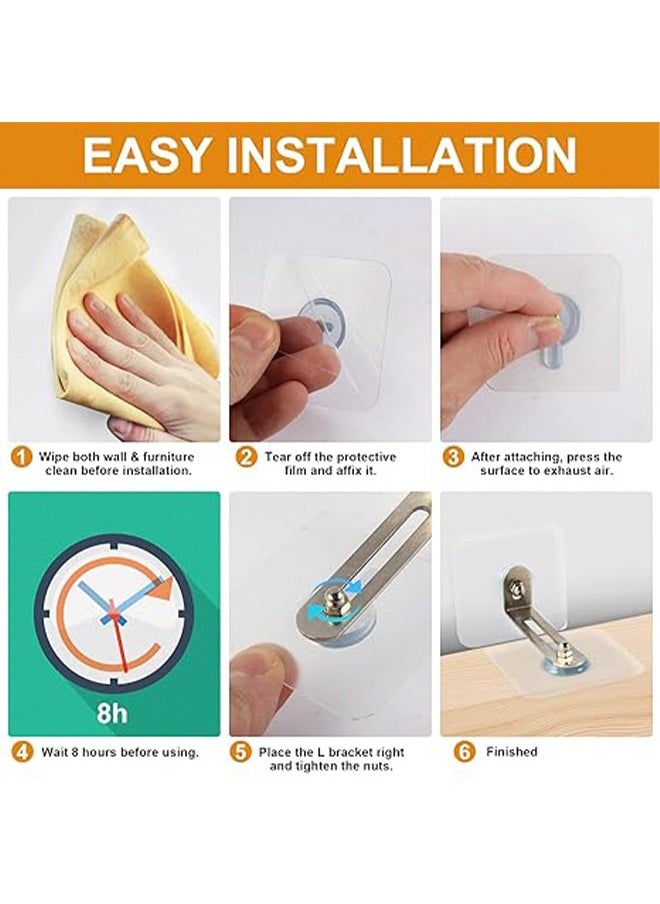 EASY INSTALLATION

1 Wipe both wall & furniture clean before installation.

2 Tear off the protective film and affix it.

3 After attaching, press the surface to exhaust air.

8h

4 Wait 8 hours before using.

5 Place the L bracket right and tighten the nuts.

6 Finished