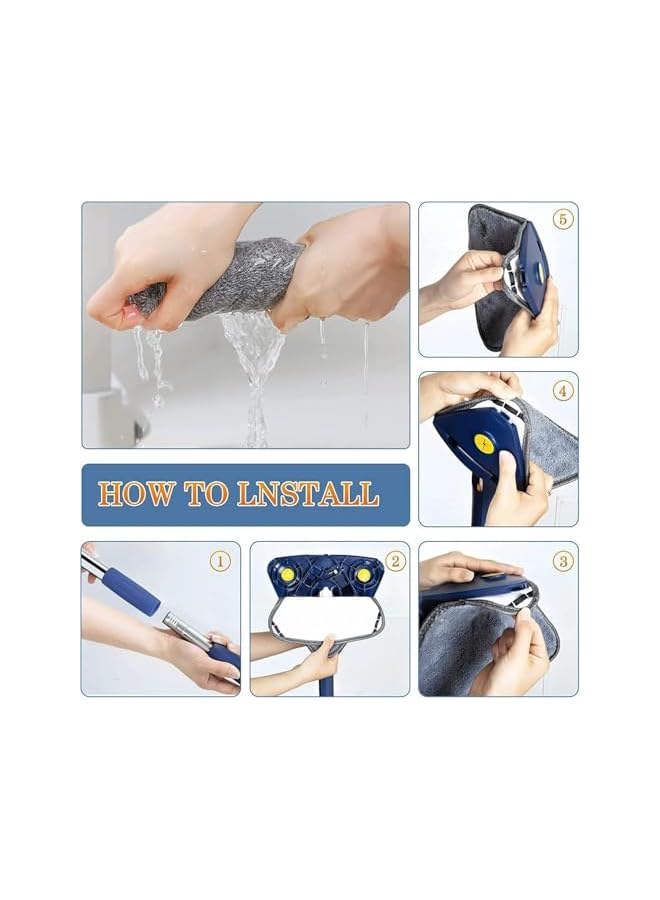 ⑤

④

HOW TO LNSTALL

①

②

③