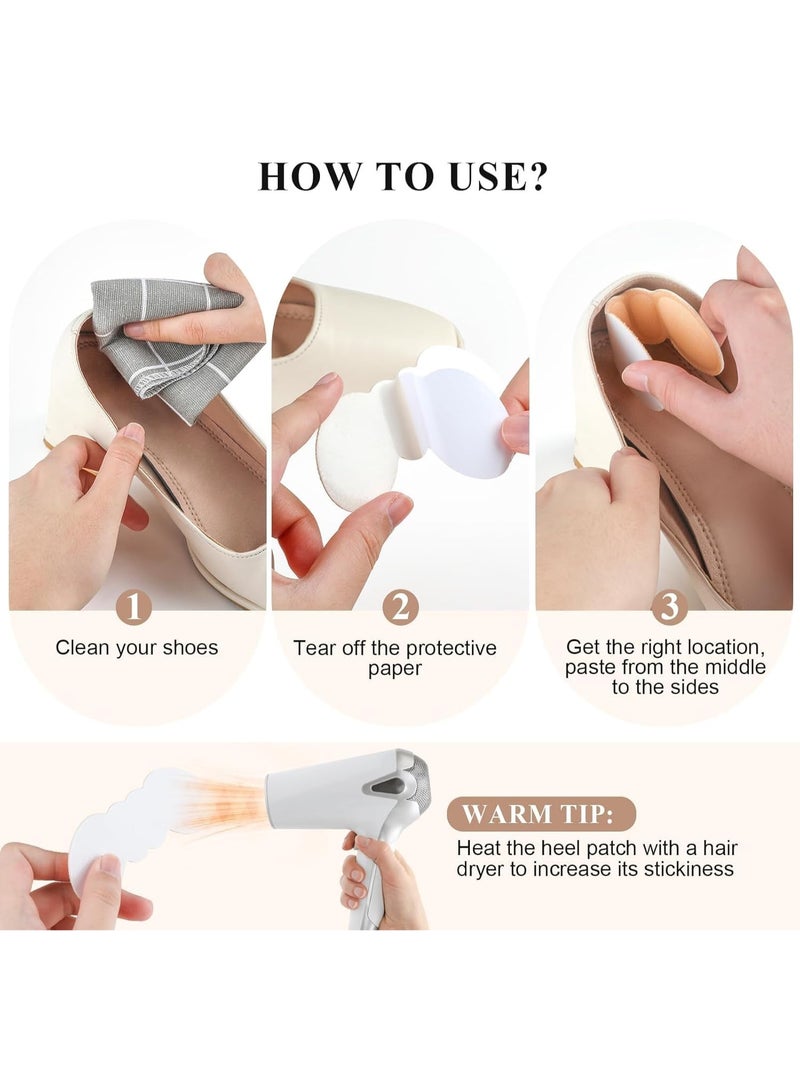 HOW TO USE?

1
Clean your shoes

2
Tear off the protective paper

3
Get the right location, paste from the middle to the sides

WARM TIP:
Heat the heel patch with a hair dryer to increase its stickiness