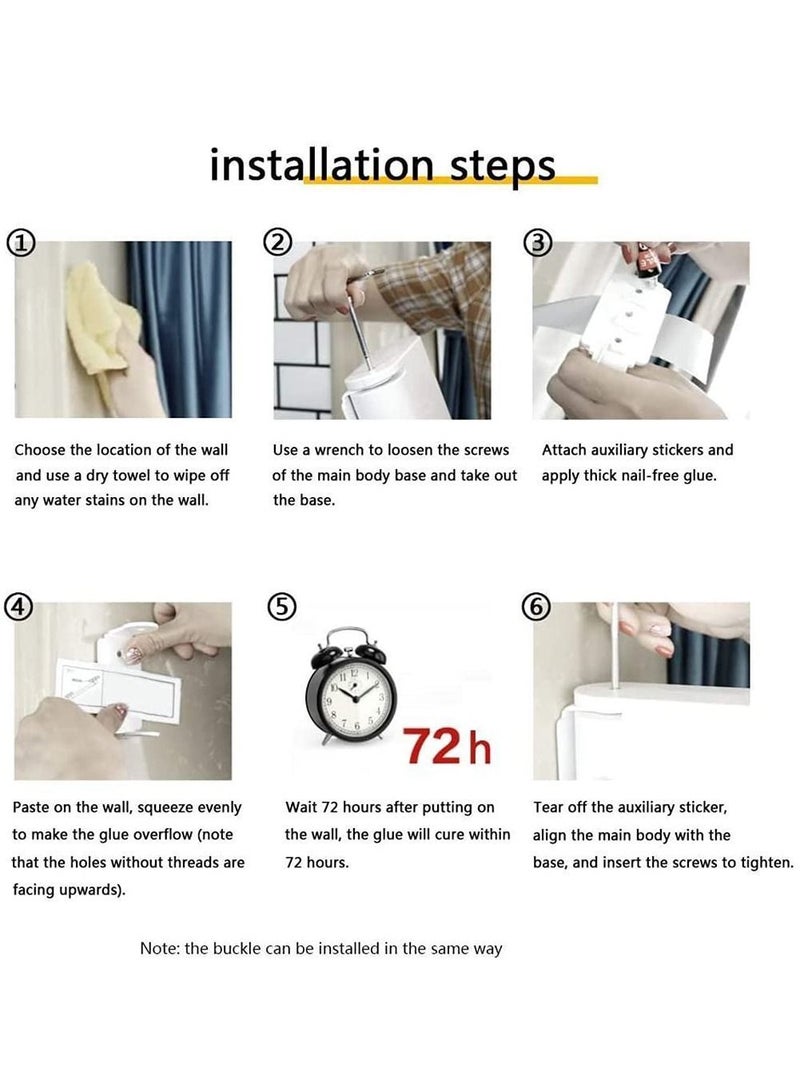 installation steps

①

Choose the location of the wall and use a dry towel to wipe off any water stains on the wall.

②

Use a wrench to loosen the screws of the main body base and take out the base.

③

Attach auxiliary stickers and apply thick nail-free glue.

④

Paste on the wall, squeeze evenly to make the glue overflow (note that the holes without threads are facing upwards).

⑤

72h

Wait 72 hours after putting on the wall, the glue will cure within 72 hours.

⑥

Tear off the auxiliary sticker, align the main body with the base, and insert the screws to tighten.

Note: the buckle can be installed in the same way