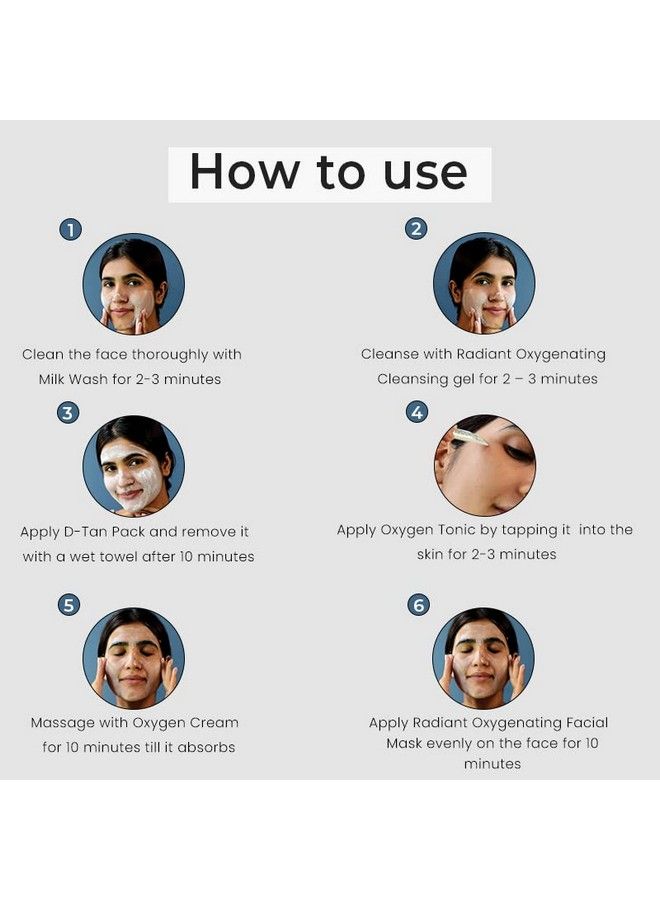 How to use

1

Clean the face thoroughly with Milk Wash for 2-3 minutes

2

Cleanse with Radiant Oxygenating Cleansing gel for 2 – 3 minutes

3

Apply D-Tan Pack and remove it with a wet towel after 10 minutes

4

Apply Oxygen Tonic by tapping it into the skin for 2-3 minutes

5

Massage with Oxygen Cream for 10 minutes till it absorbs

6

Apply Radiant Oxygenating Facial Mask evenly on the face for 10 minutes