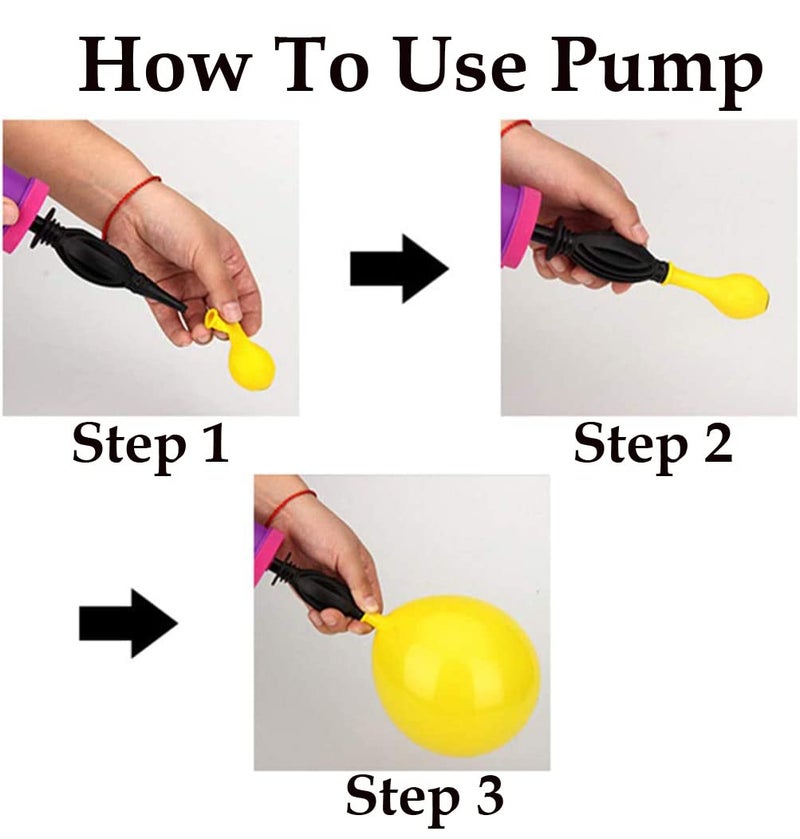 How To Use Pump

Step 1

Step 2

Step 3