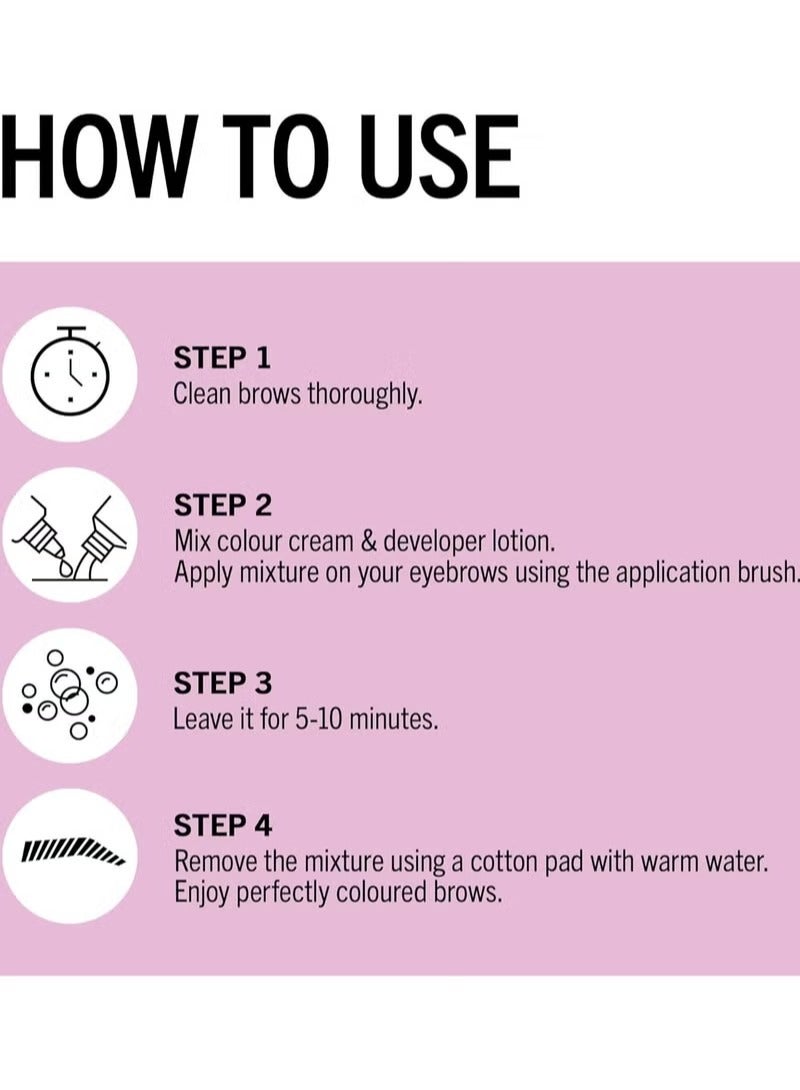 HOW TO USE

STEP 1
Clean brows thoroughly.

STEP 2
Mix colour cream & developer lotion.
Apply mixture on your eyebrows using the application brush.

STEP 3
Leave it for 5-10 minutes.

STEP 4
Remove the mixture using a cotton pad with warm water.
Enjoy perfectly coloured brows.