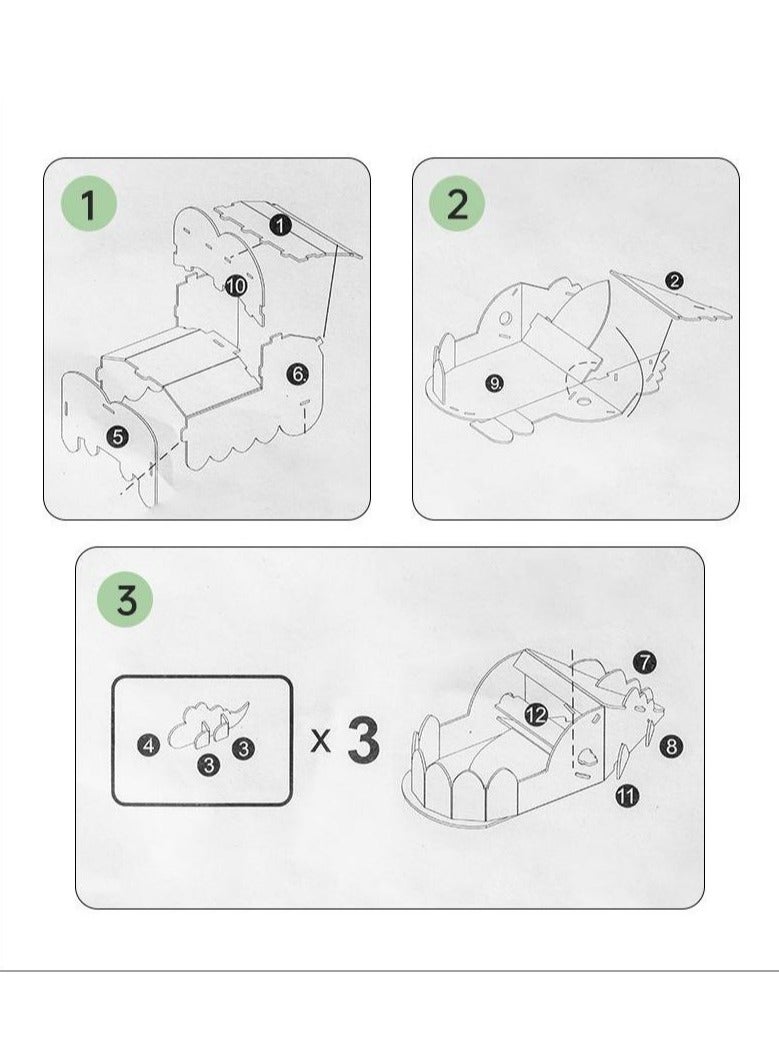 1
1
10
6
5

2
2
9

3
4
3
3
x 3
7
12
8
11