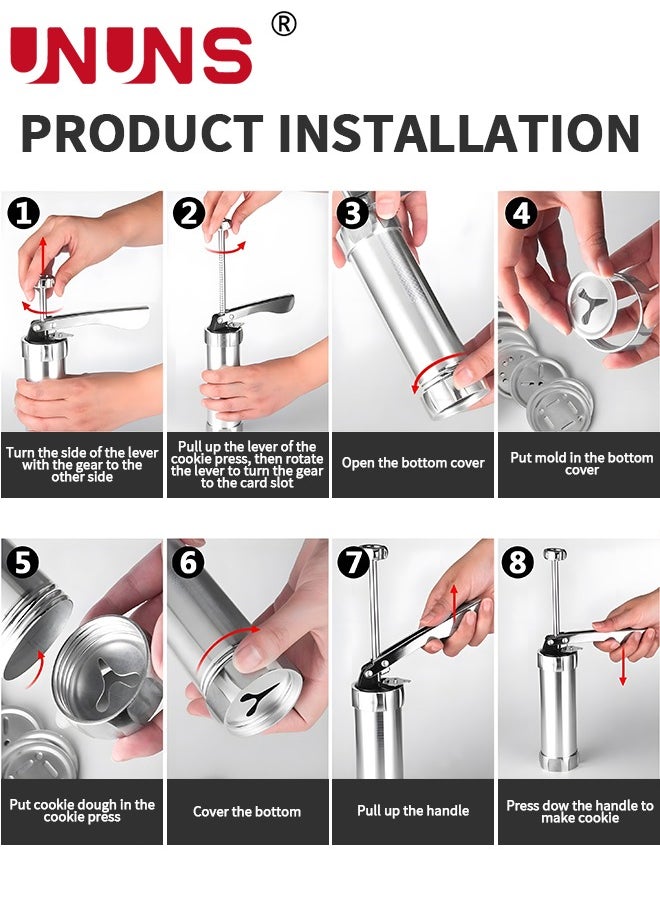 UNUNS ®

PRODUCT INSTALLATION

1
Turn the side of the lever with the gear to the other side

2
Pull up the lever of the cookie press, then rotate the lever to turn the gear to the card slot

3
Open the bottom cover

4
Put mold in the bottom cover

5
Put cookie dough in the cookie press

6
Cover the bottom

7
Pull up the handle

8
Press dow the handle to make cookie