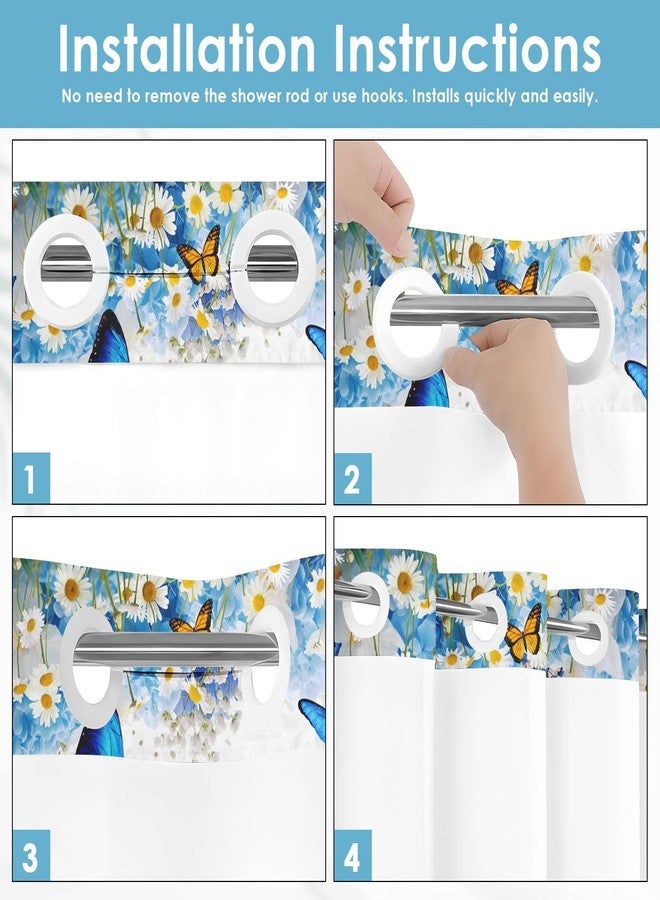 Installation Instructions

No need to remove the shower rod or use hooks. Installs quickly and easily.

1

2

3

4