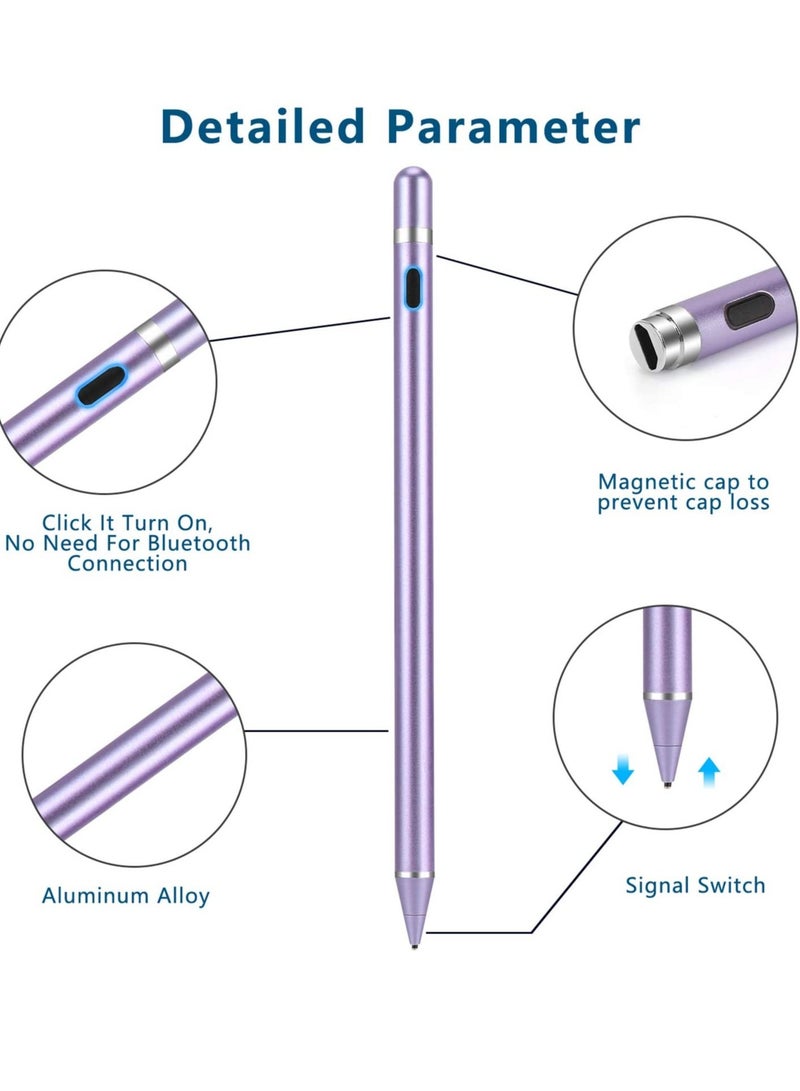 Detailed Parameter

Click It Turn On,
No Need For Bluetooth
Connection

Magnetic cap to
prevent cap loss

Aluminum Alloy

Signal Switch