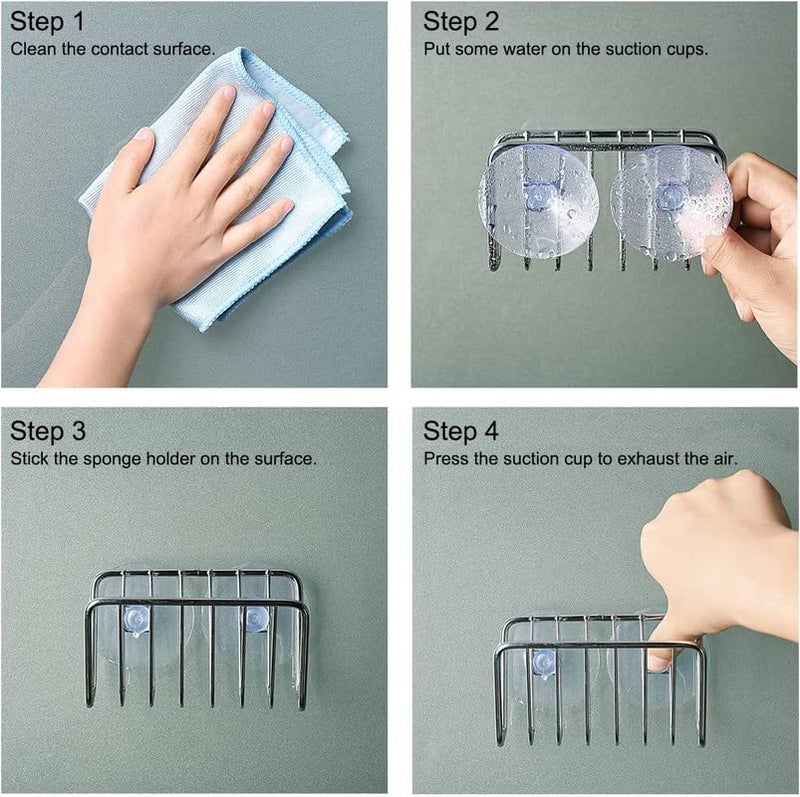 Step 1
Clean the contact surface.

Step 2
Put some water on the suction cups.

Step 3
Stick the sponge holder on the surface.

Step 4
Press the suction cup to exhaust the air.