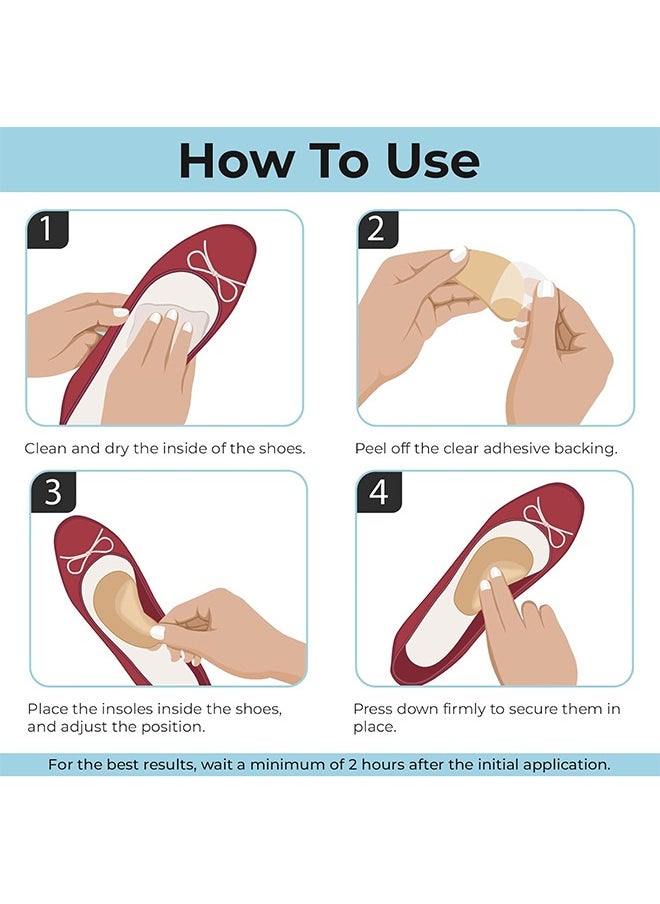 How To Use

1

Clean and dry the inside of the shoes.

2

Peel off the clear adhesive backing.

3

Place the insoles inside the shoes, and adjust the position.

4

Press down firmly to secure them in place.

For the best results, wait a minimum of 2 hours after the initial application.