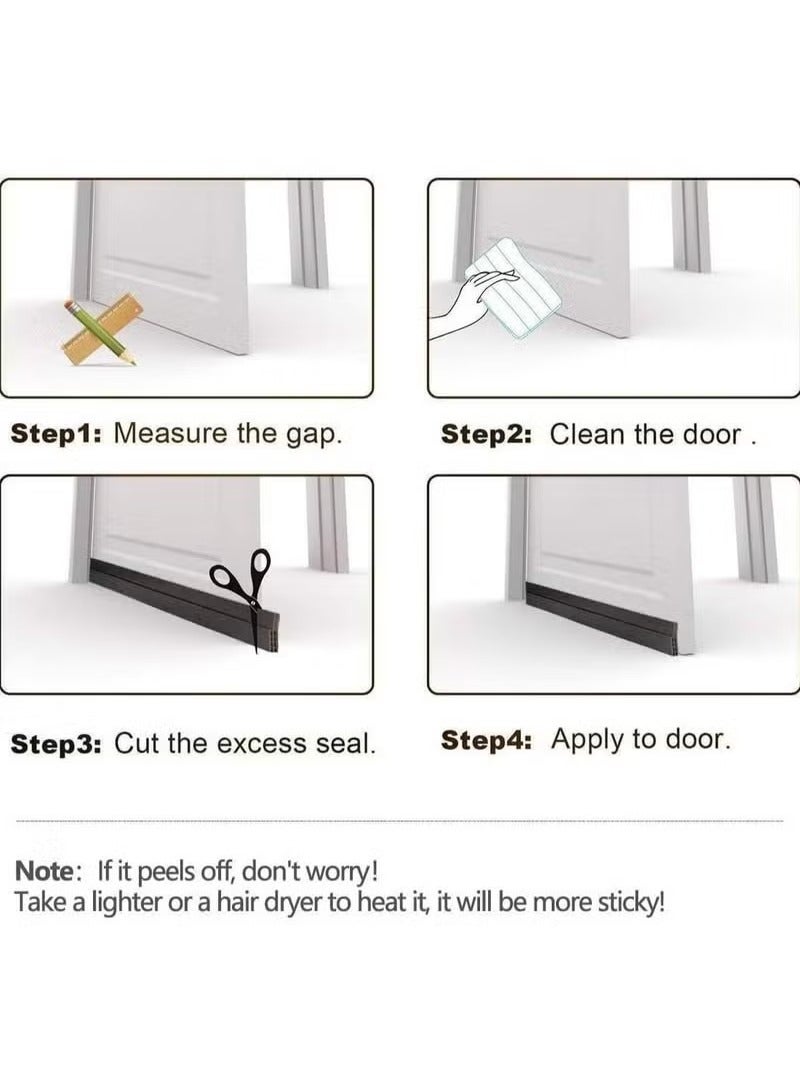 Step1: Measure the gap.

Step2: Clean the door .

Step3: Cut the excess seal.

Step4: Apply to door.

Note: If it peels off, don't worry!
Take a lighter or a hair dryer to heat it, it will be more sticky!