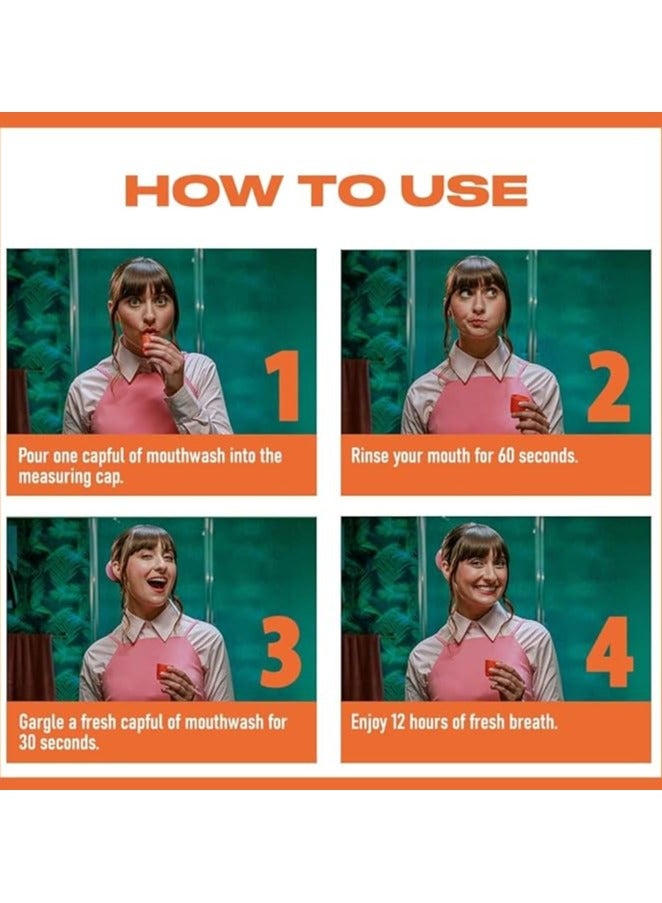 HOW TO USE

1

Pour one capful of mouthwash into the measuring cap.

2

Rinse your mouth for 60 seconds.

3

Gargle a fresh capful of mouthwash for 30 seconds.

4

Enjoy 12 hours of fresh breath.