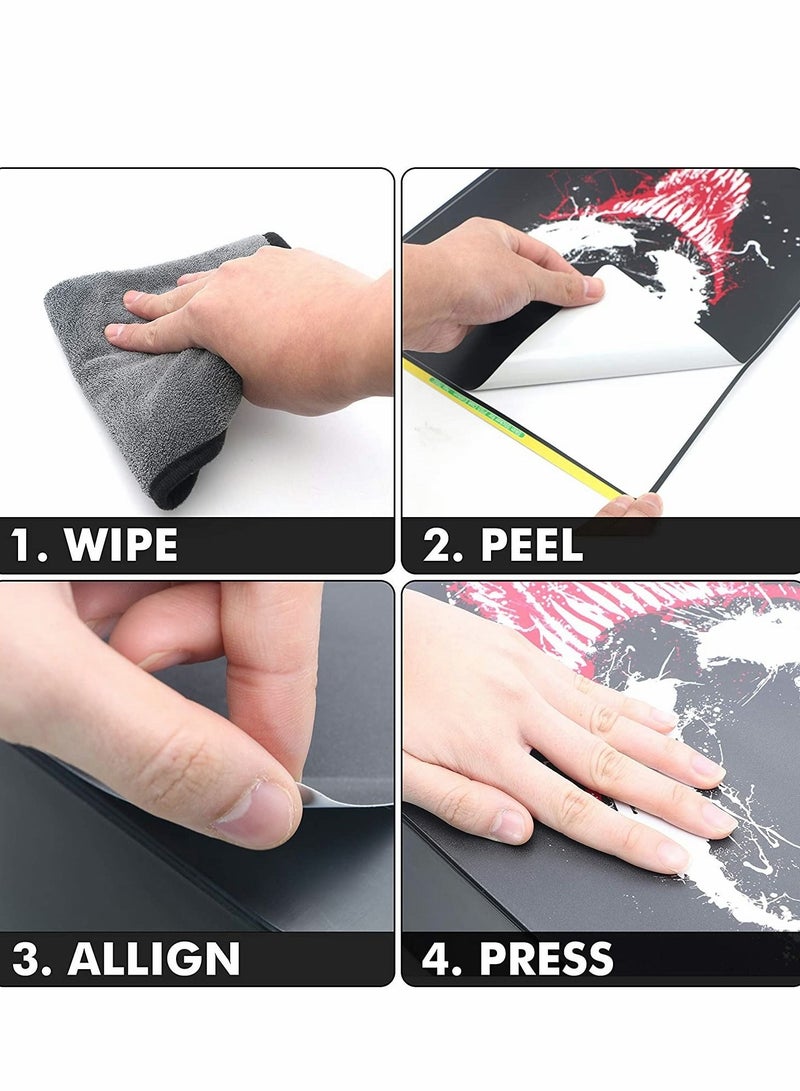 1. WIPE

2. PEEL

3. ALLIGN

4. PRESS