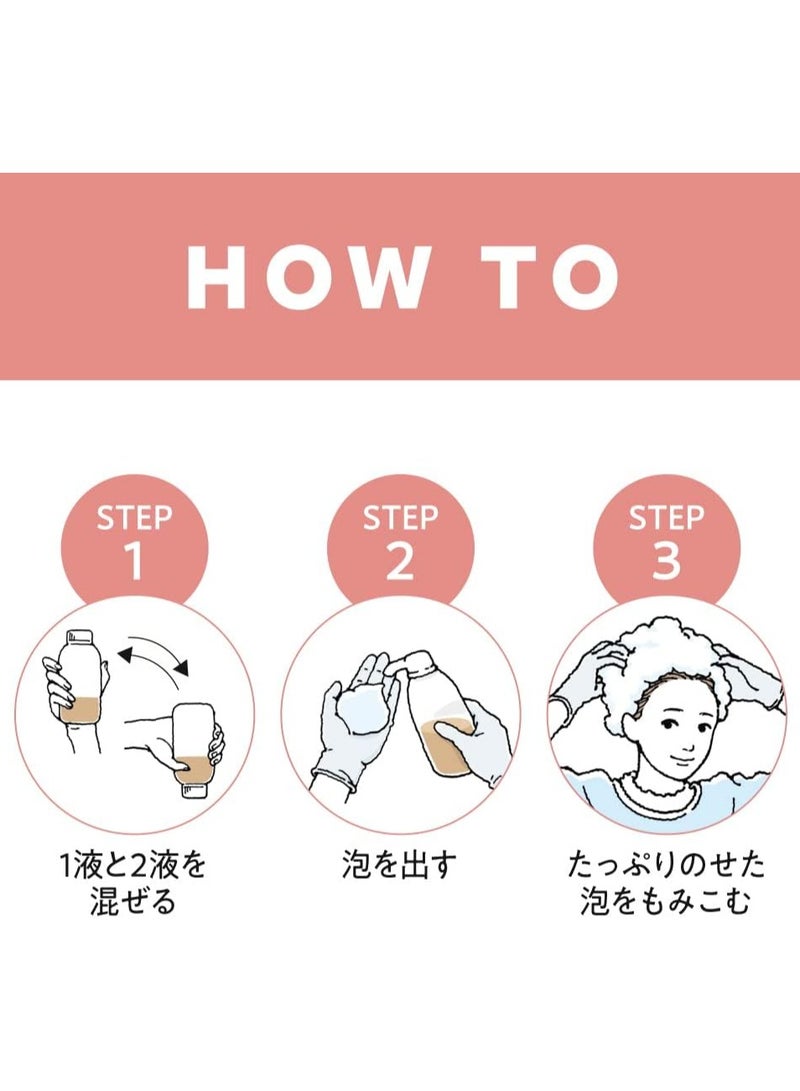 HOW TO

STEP 1

1液と2液を混ぜる

STEP 2

泡を出す

STEP 3

たっぷりのせた泡をもみこむ