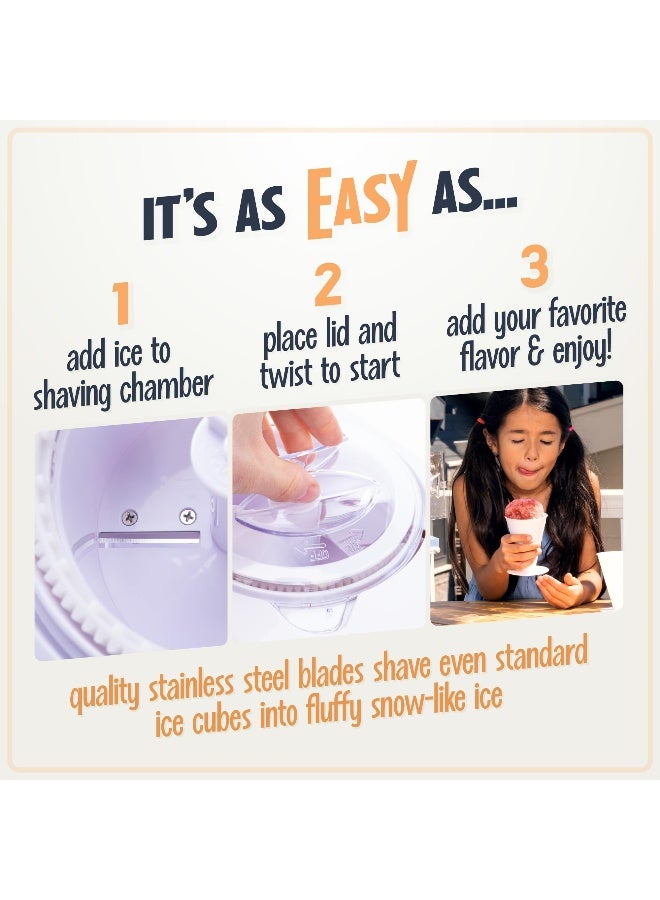 IT'S AS EASY AS...

1
add ice to shaving chamber

2
place lid and twist to start

3
add your favorite flavor & enjoy!

quality stainless steel blades shave even standard ice cubes into fluffy snow-like ice