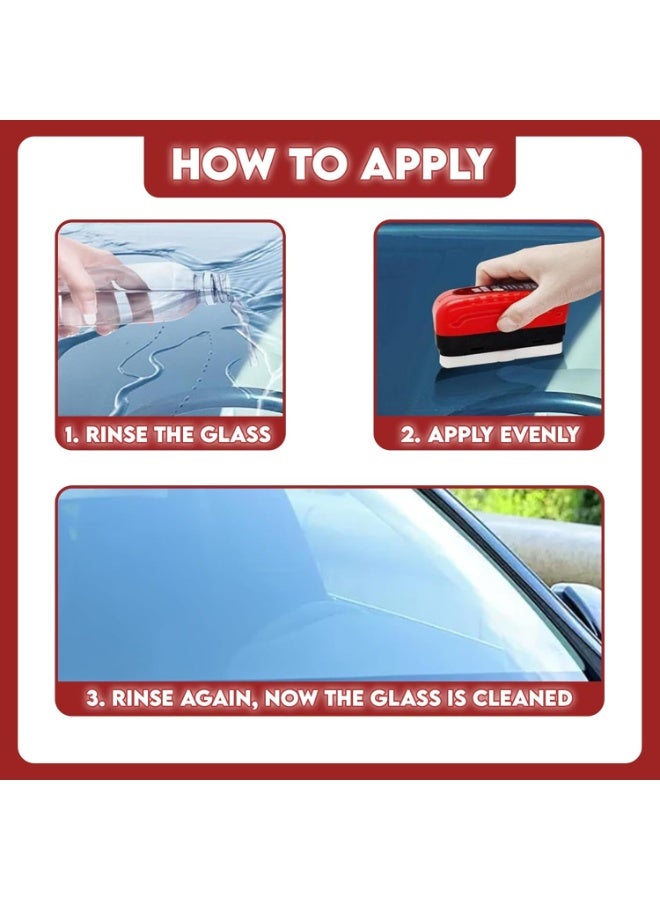 HOW TO APPLY

1. RINSE THE GLASS

2. APPLY EVENLY

3. RINSE AGAIN, NOW THE GLASS IS CLEANED